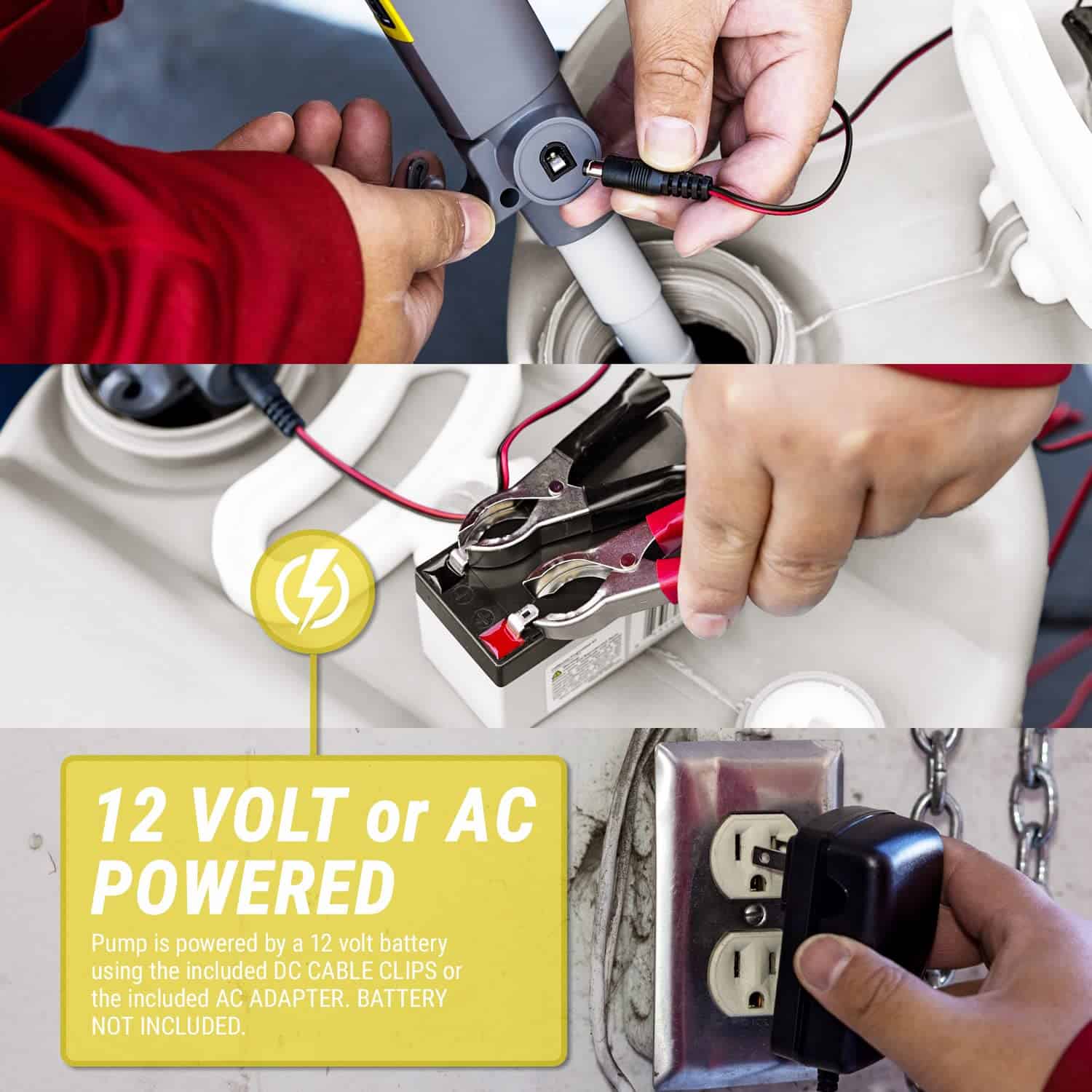 12 VOLT or AC POWERED

Pump is powered by a 12 volt battery using the included DC CABLE CLIPS or the included AC ADAPTER. BATTERY NOT INCLUDED.