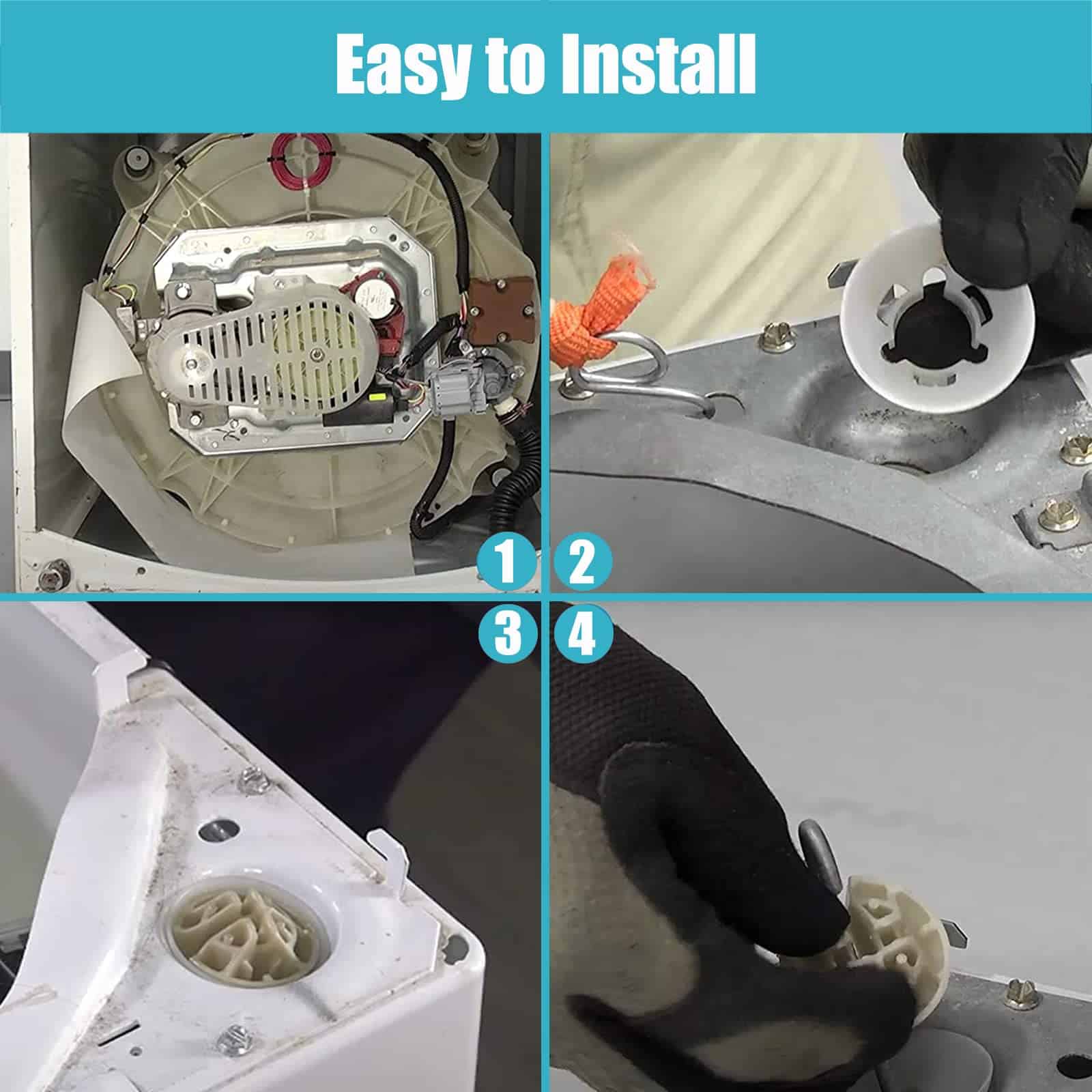 Easy to Install

1

2

3

4