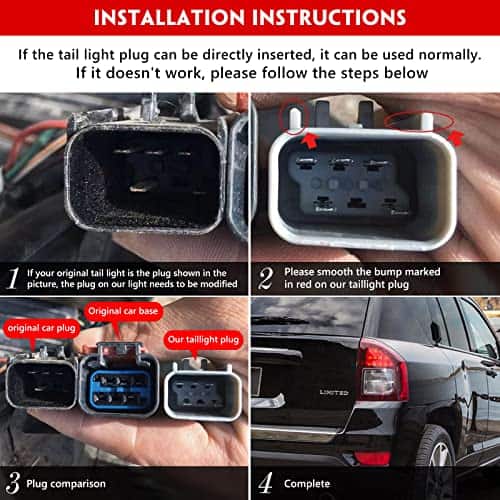 INSTALLATION INSTRUCTIONS

If the tail light plug can be directly inserted, it can be used normally. If it doesn't work, please follow the steps below

1 If your original tail light is the plug shown in the picture, the plug on our light needs to be modified

2 Please smooth the bump marked in red on our taillight plug

original car plug

Original car base

Our taillight plug

LIMITED

3 Plug comparison

4 Complete