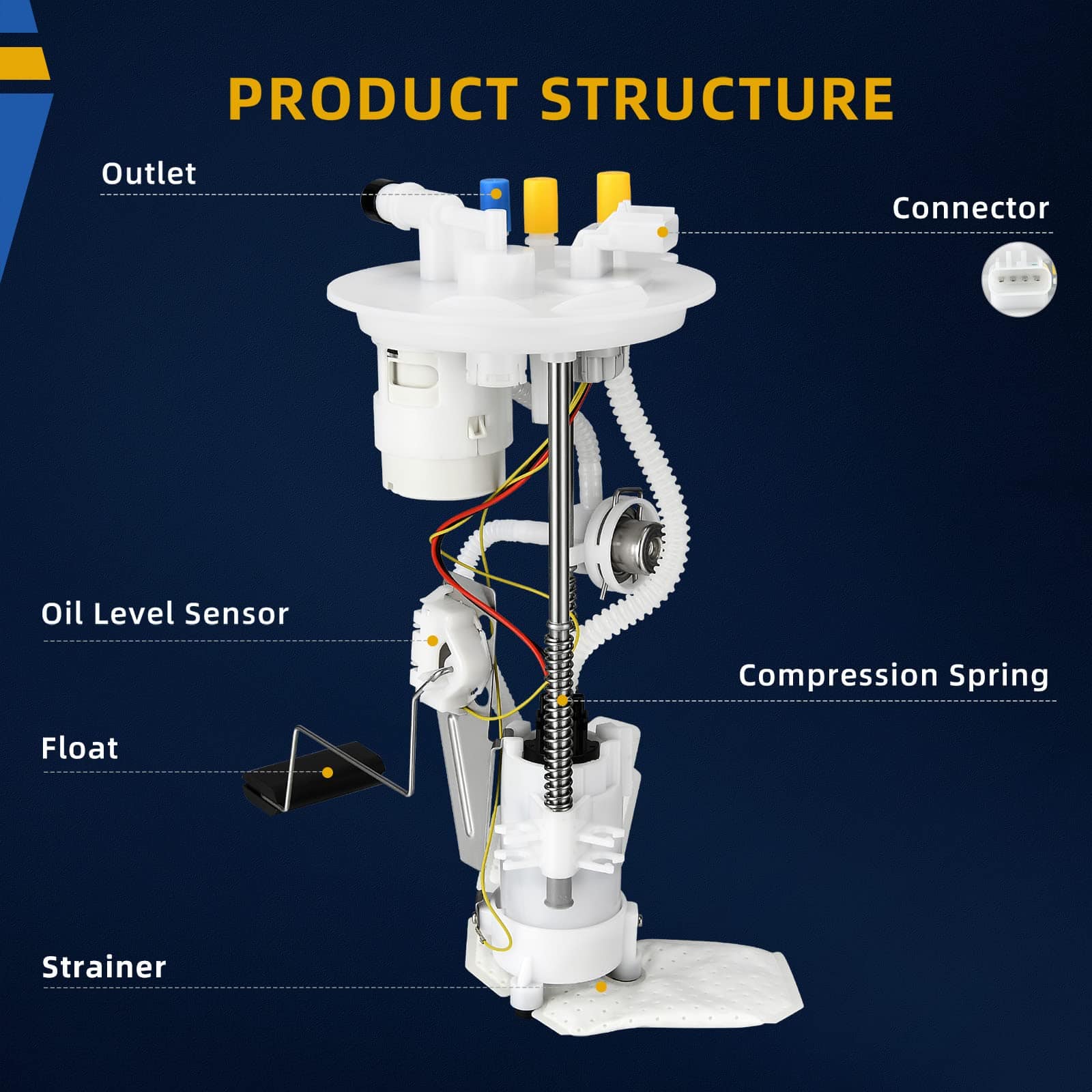 PRODUCT STRUCTURE

Outlet

Connector

Oil Level Sensor

Compression Spring

Float

Strainer