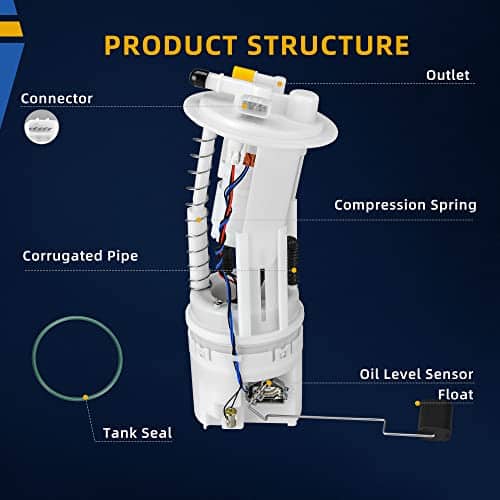 PRODUCT STRUCTURE

Outlet

Connector

Compression Spring

Corrugated Pipe

Oil Level Sensor

Float

Tank Seal