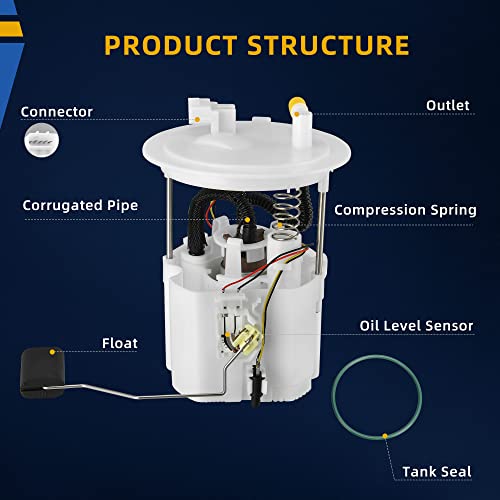 PRODUCT STRUCTURE

Connector

Outlet

Corrugated Pipe

Compression Spring

Oil Level Sensor

Float

Tank Seal