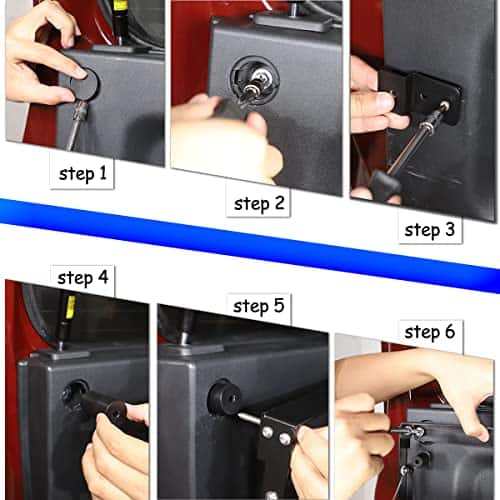 step 1

step 2

step 3

step 4

step 5

step 6