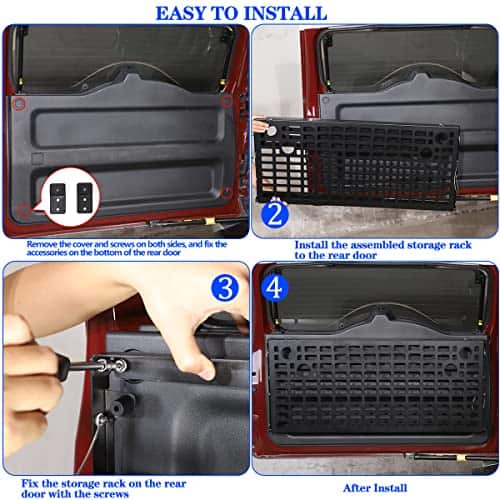 EASY TO INSTALL

Remove the cover and screws on both sides, and fix the accessories on the bottom of the rear door

2

Install the assembled storage rack to the rear door

3

Fix the storage rack on the rear door with the screws

4

After Install