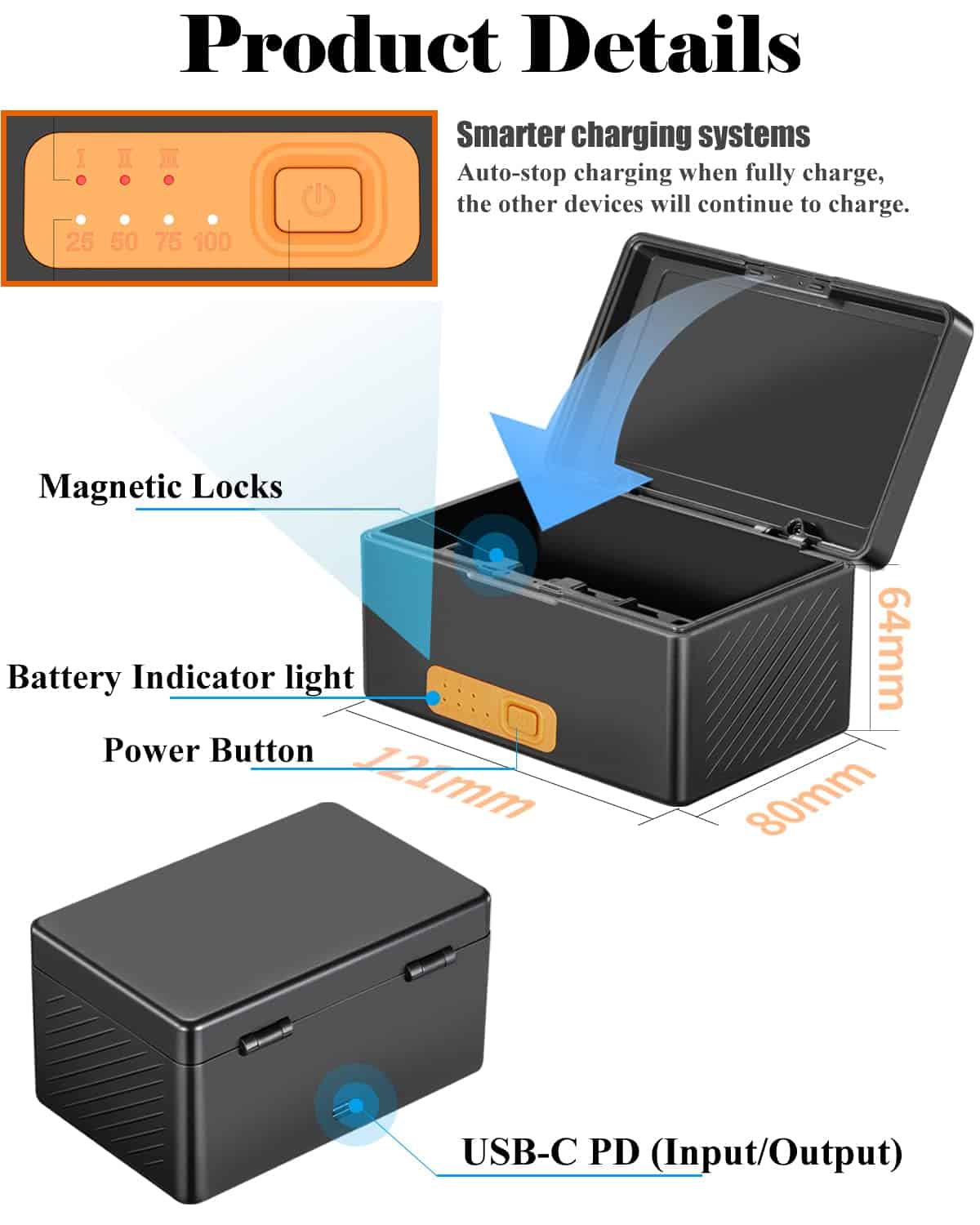 Product Details

I II III
25 50 75 100

Smarter charging systems
Auto-stop charging when fully charge, the other devices will continue to charge.

Magnetic Locks

Battery Indicator light

Power Button

121mm

80mm

64mm

USB-C PD (Input/Output)