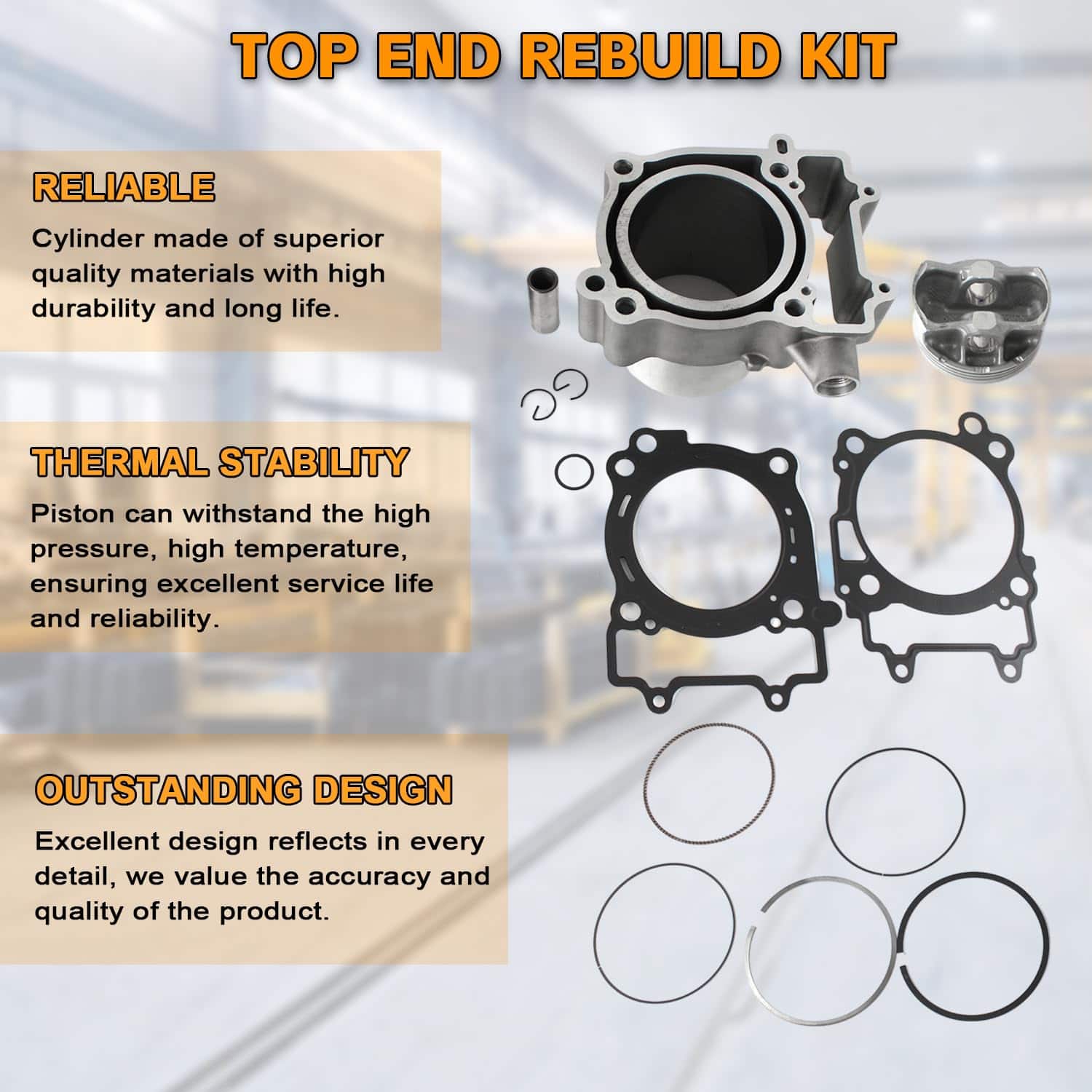 TOP END REBUILD KIT

RELIABLE

Cylinder made of superior quality materials with high durability and long life.

THERMAL STABILITY

Piston can withstand the high pressure, high temperature, ensuring excellent service life and reliability.

OUTSTANDING DESIGN

Excellent design reflects in every detail, we value the accuracy and quality of the product.