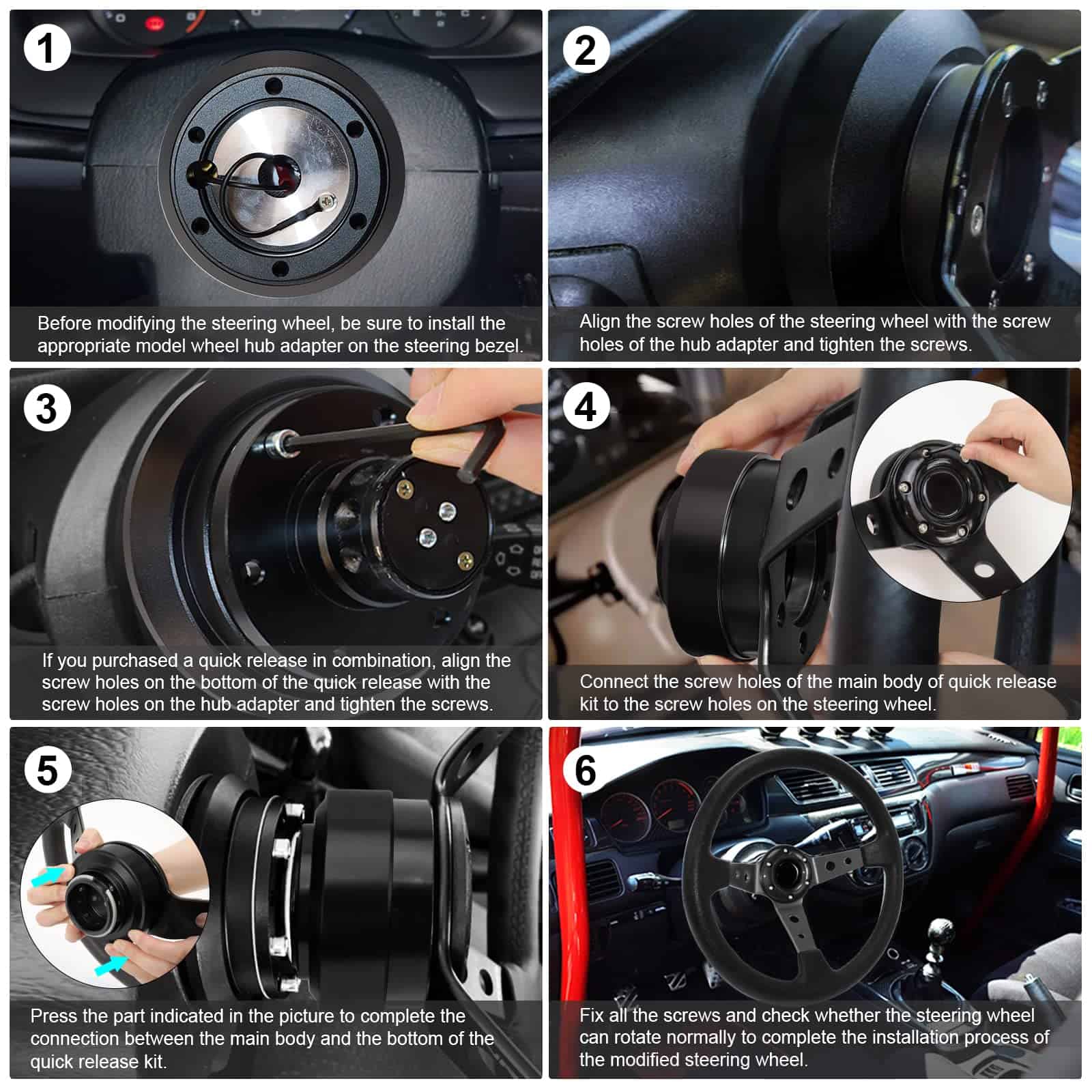 1

Before modifying the steering wheel, be sure to install the appropriate model wheel hub adapter on the steering bezel.

2

Align the screw holes of the steering wheel with the screw holes of the hub adapter and tighten the screws.

3

If you purchased a quick release in combination, align the screw holes on the bottom of the quick release with the screw holes on the hub adapter and tighten the screws.

4

Connect the screw holes of the main body of quick release kit to the screw holes on the steering wheel.

5

Press the part indicated in the picture to complete the connection between the main body and the bottom of the quick release kit.

6

Fix all the screws and check whether the steering wheel can rotate normally to complete the installation process of the modified steering wheel.