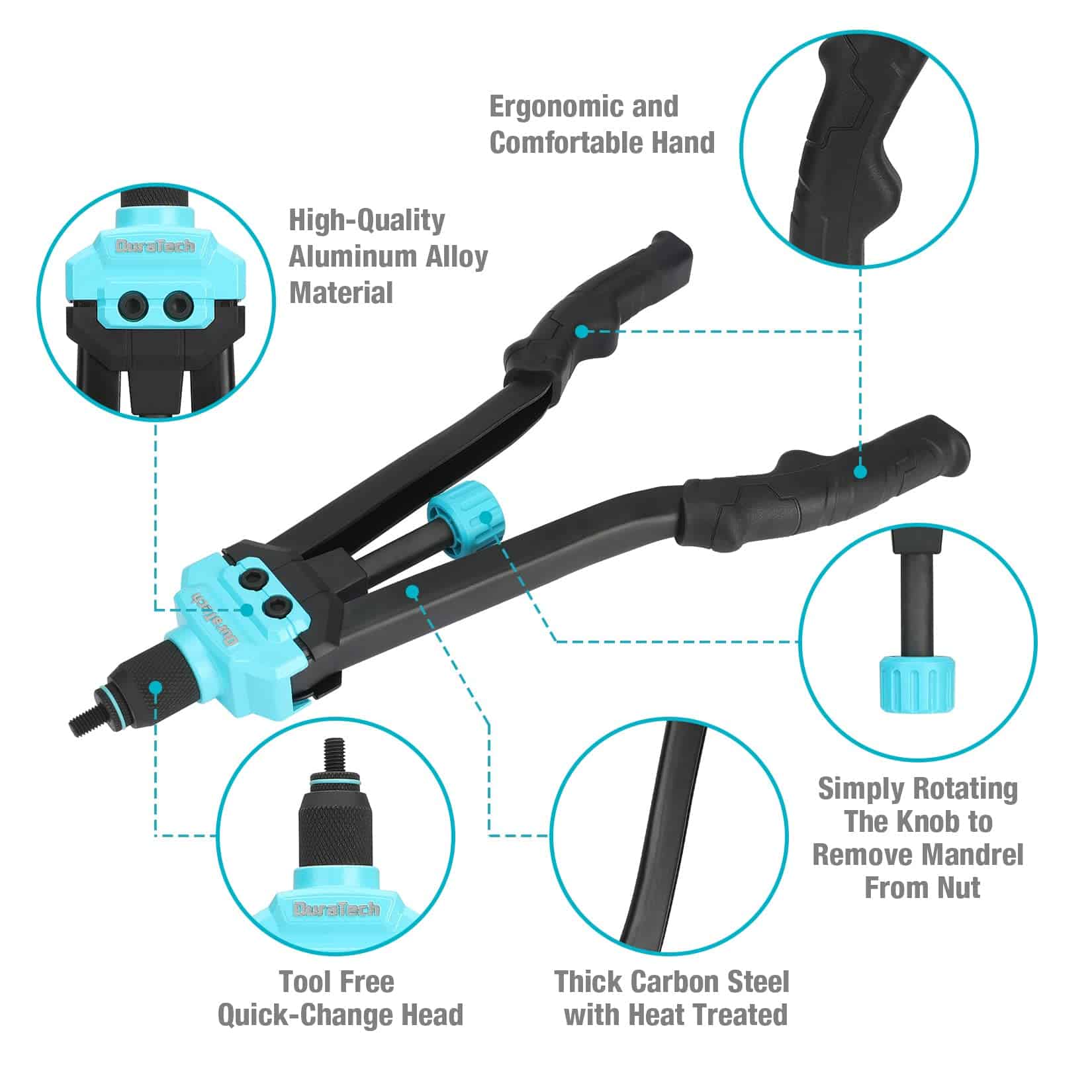 Ergonomic and Comfortable Hand

DuraTech

High-Quality Aluminum Alloy Material

DuraTech

Simply Rotating The Knob to Remove Mandrel From Nut

DuraTech

Tool Free Quick-Change Head

Thick Carbon Steel with Heat Treated