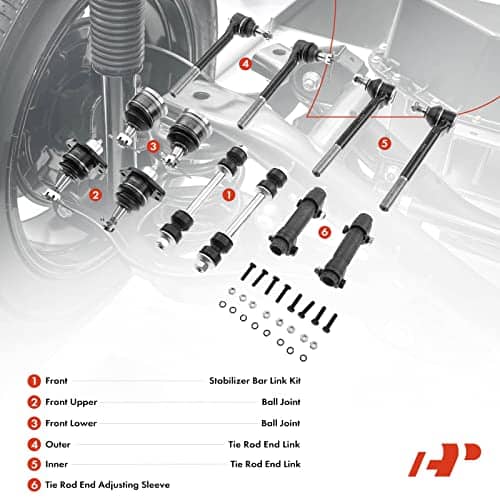 4

3

5

2

1

6

1 Front Stabilizer Bar Link Kit
2 Front Upper Ball Joint
3 Front Lower Ball Joint
4 Outer Tie Rod End Link
5 Inner Tie Rod End Link
6 Tie Rod End Adjusting Sleeve