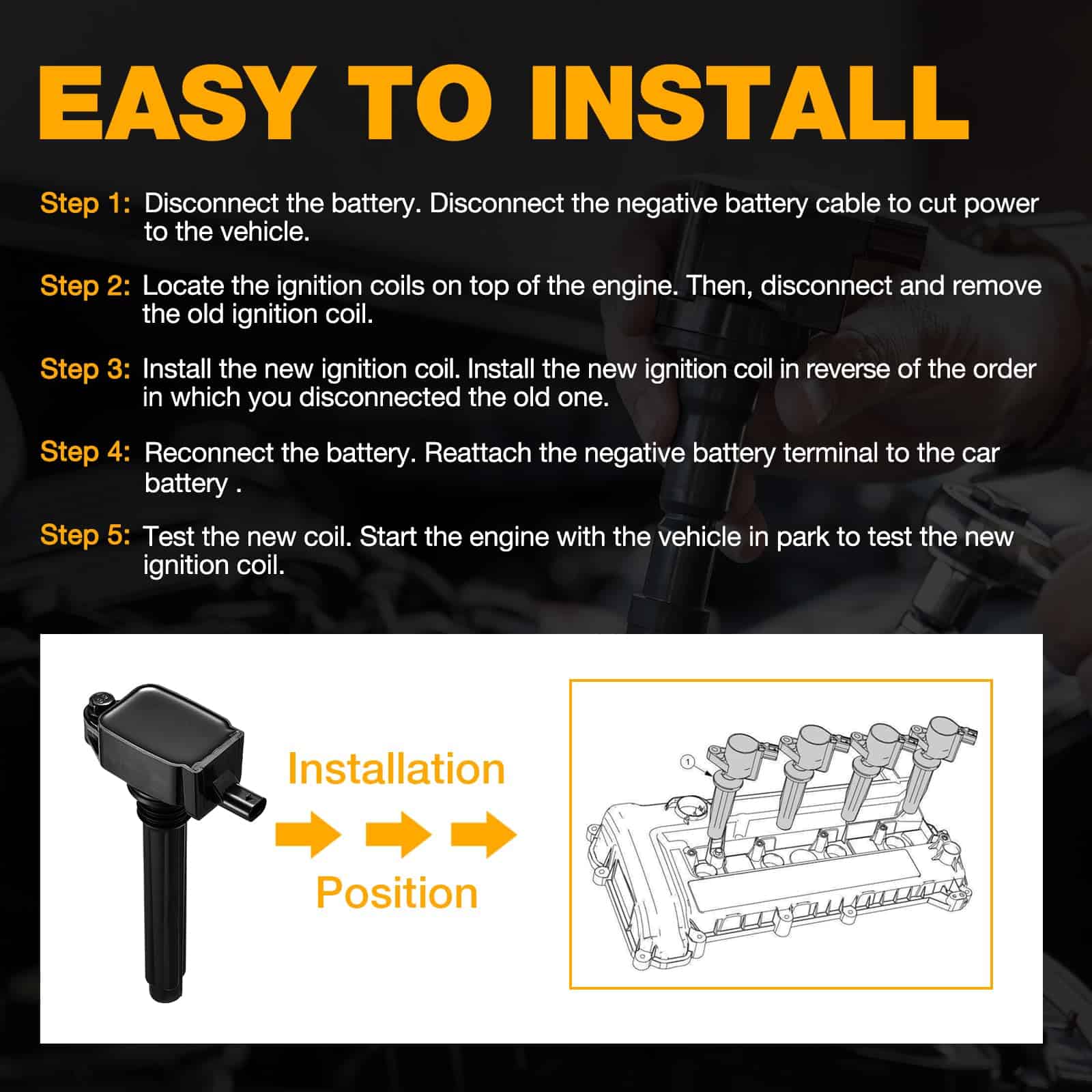 EASY TO INSTALL

Step 1: Disconnect the battery. Disconnect the negative battery cable to cut power to the vehicle.

Step 2: Locate the ignition coils on top of the engine. Then, disconnect and remove the old ignition coil.

Step 3: Install the new ignition coil. Install the new ignition coil in reverse of the order in which you disconnected the old one.

Step 4: Reconnect the battery. Reattach the negative battery terminal to the car battery .

Step 5: Test the new coil. Start the engine with the vehicle in park to test the new ignition coil.

Installation

Position

1