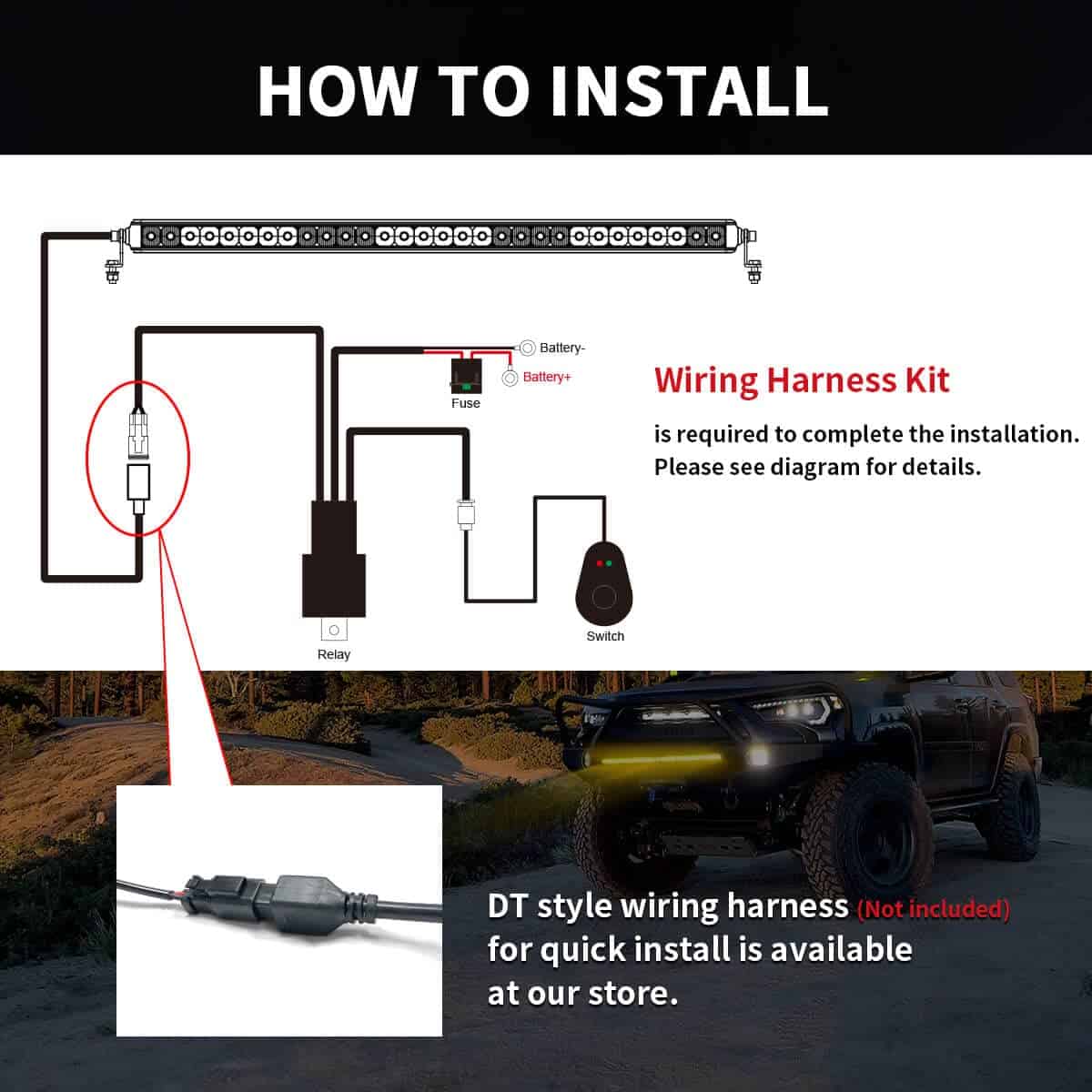 HOW TO INSTALL

Battery-

Battery+

Fuse

Relay

Switch

Wiring Harness Kit

is required to complete the installation. Please see diagram for details.

DT style wiring harness (Not included) for quick install is available at our store.