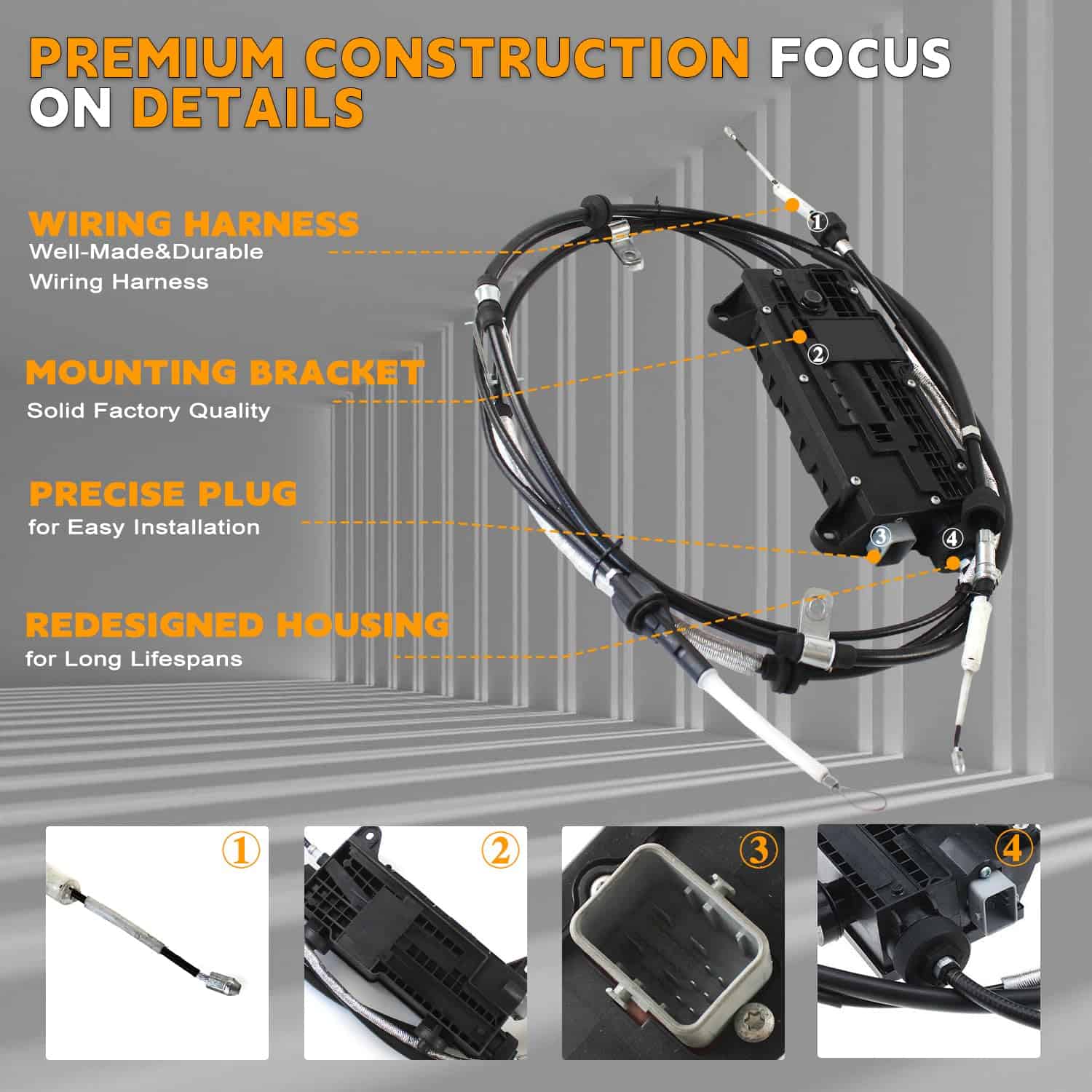 PREMIUM CONSTRUCTION FOCUS ON DETAILS

WIRING HARNESS
Well-Made&Durable Wiring Harness

MOUNTING BRACKET
Solid Factory Quality

PRECISE PLUG
for Easy Installation

REDESIGNED HOUSING
for Long Lifespans

①
②
③
④

①
②
③
④