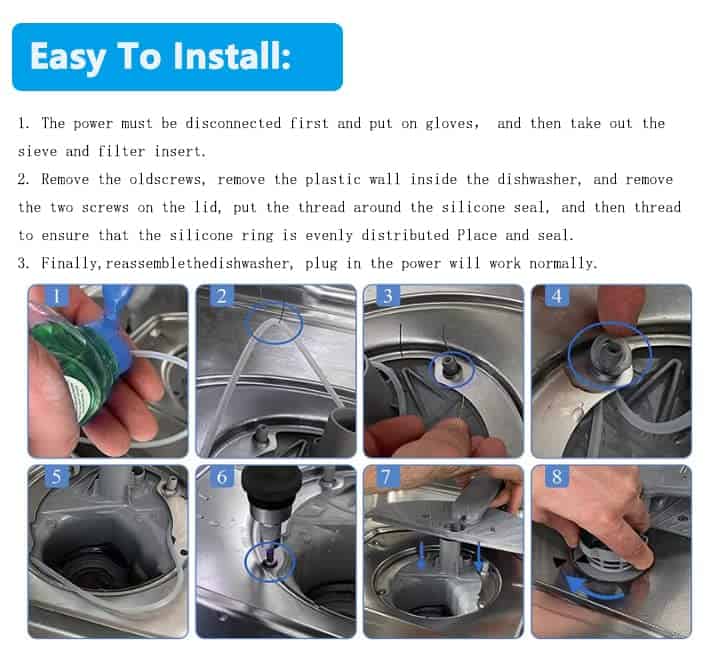 Easy To Install:

1. The power must be disconnected first and put on gloves, and then take out the sieve and filter insert.
2. Remove the oldscrews, remove the plastic wall inside the dishwasher, and remove the two screws on the lid, put the thread around the silicone seal, and then thread to ensure that the silicone ring is evenly distributed Place and seal.
3. Finally,reassemblethedishwasher, plug in the power will work normally.

1

2

3

4

5

6

7

8