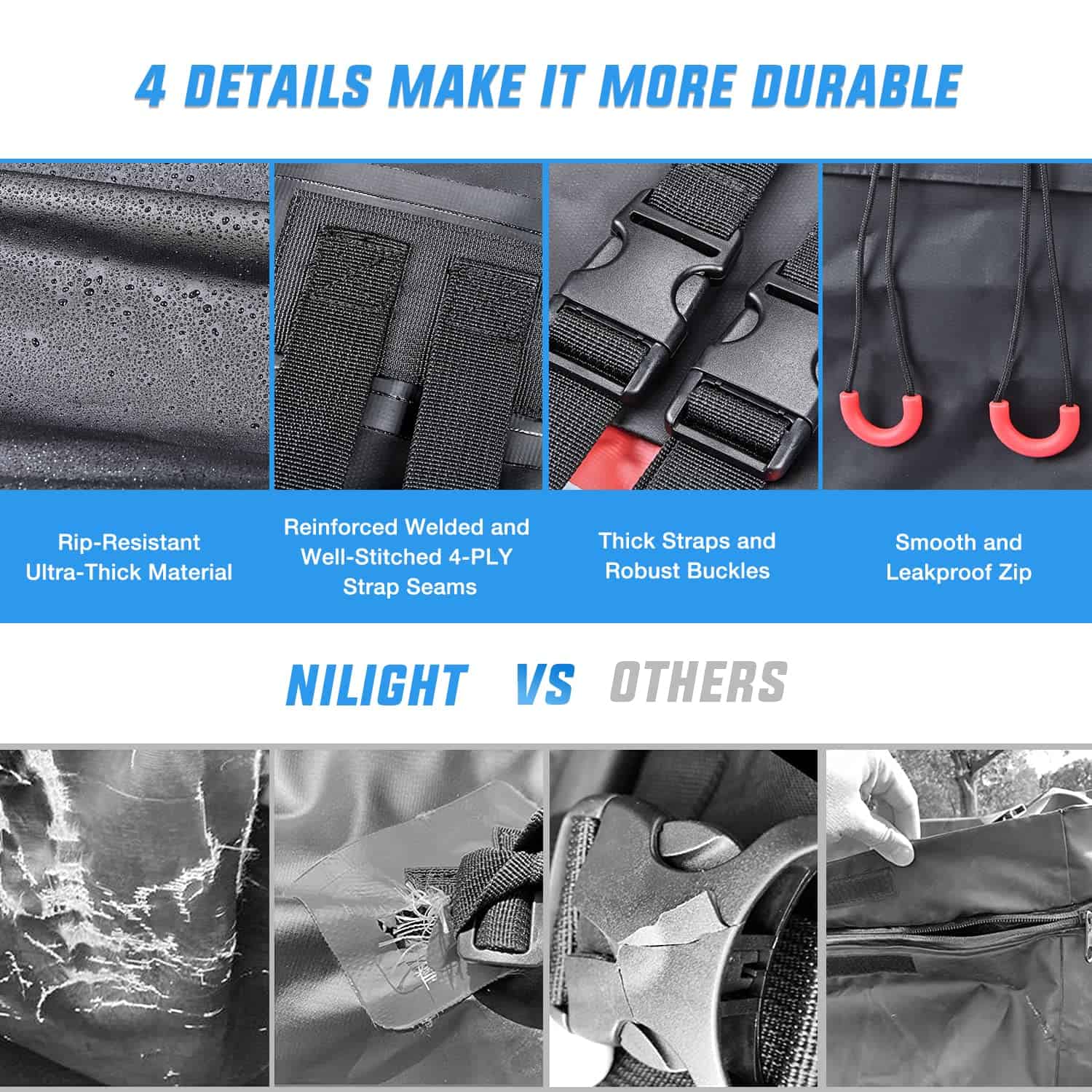 4 DETAILS MAKE IT MORE DURABLE

Rip-Resistant Ultra-Thick Material

Reinforced Welded and Well-Stitched 4-PLY Strap Seams

Thick Straps and Robust Buckles

Smooth and Leakproof Zip

NILIGHT VS OTHERS