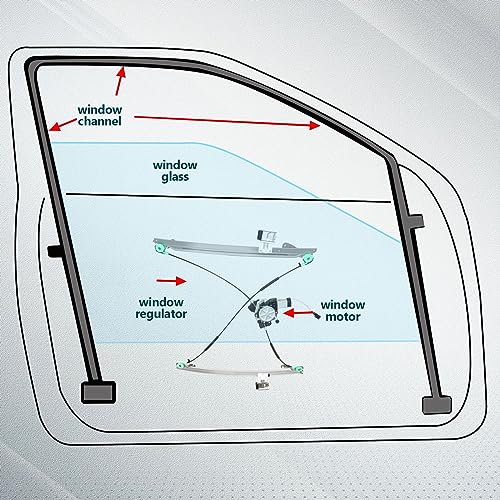 window channel

window glass

window regulator

window motor