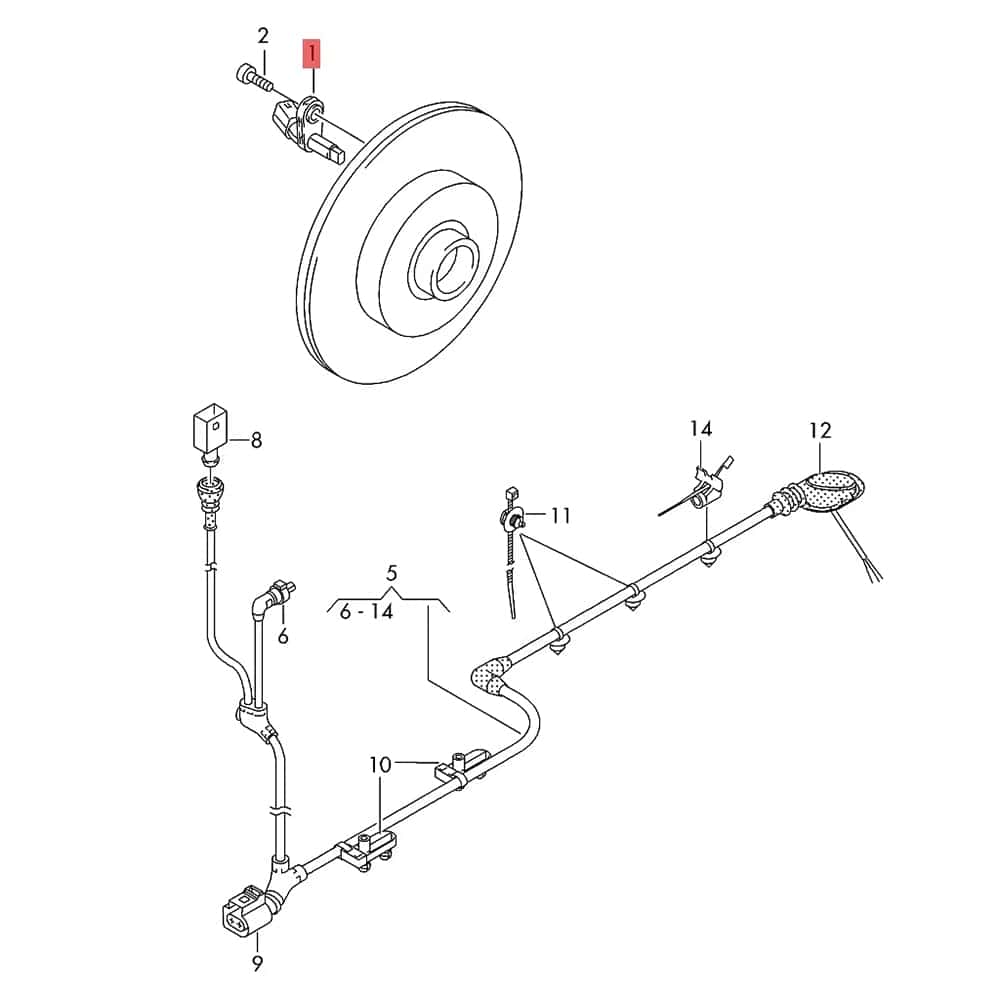 2
1
8
14
12
11
5
6 - 14
6
10
9