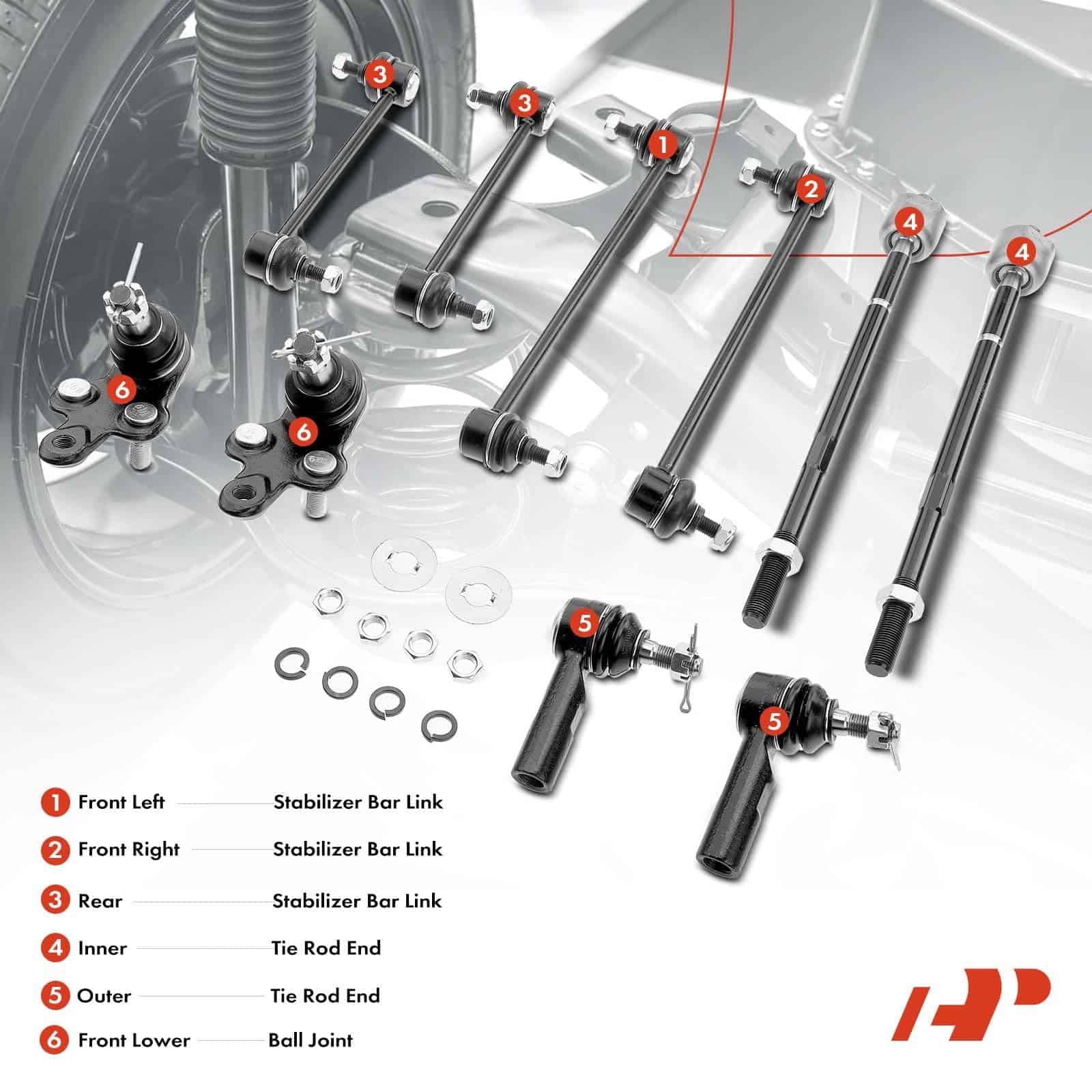 3
3
1
2
4
4
6
6
5
5

1 Front Left Stabilizer Bar Link
2 Front Right Stabilizer Bar Link
3 Rear Stabilizer Bar Link
4 Inner Tie Rod End
5 Outer Tie Rod End
6 Front Lower Ball Joint