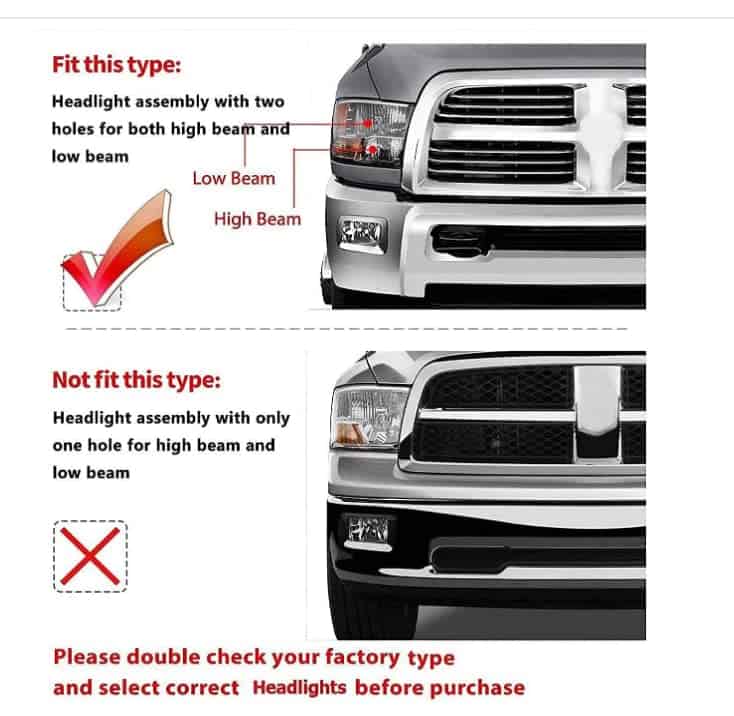 Fit this type:

Headlight assembly with two holes for both high beam and low beam

Low Beam

High Beam

Not fit this type:

Headlight assembly with only one hole for high beam and low beam

Please double check your factory type and select correct Headlights before purchase