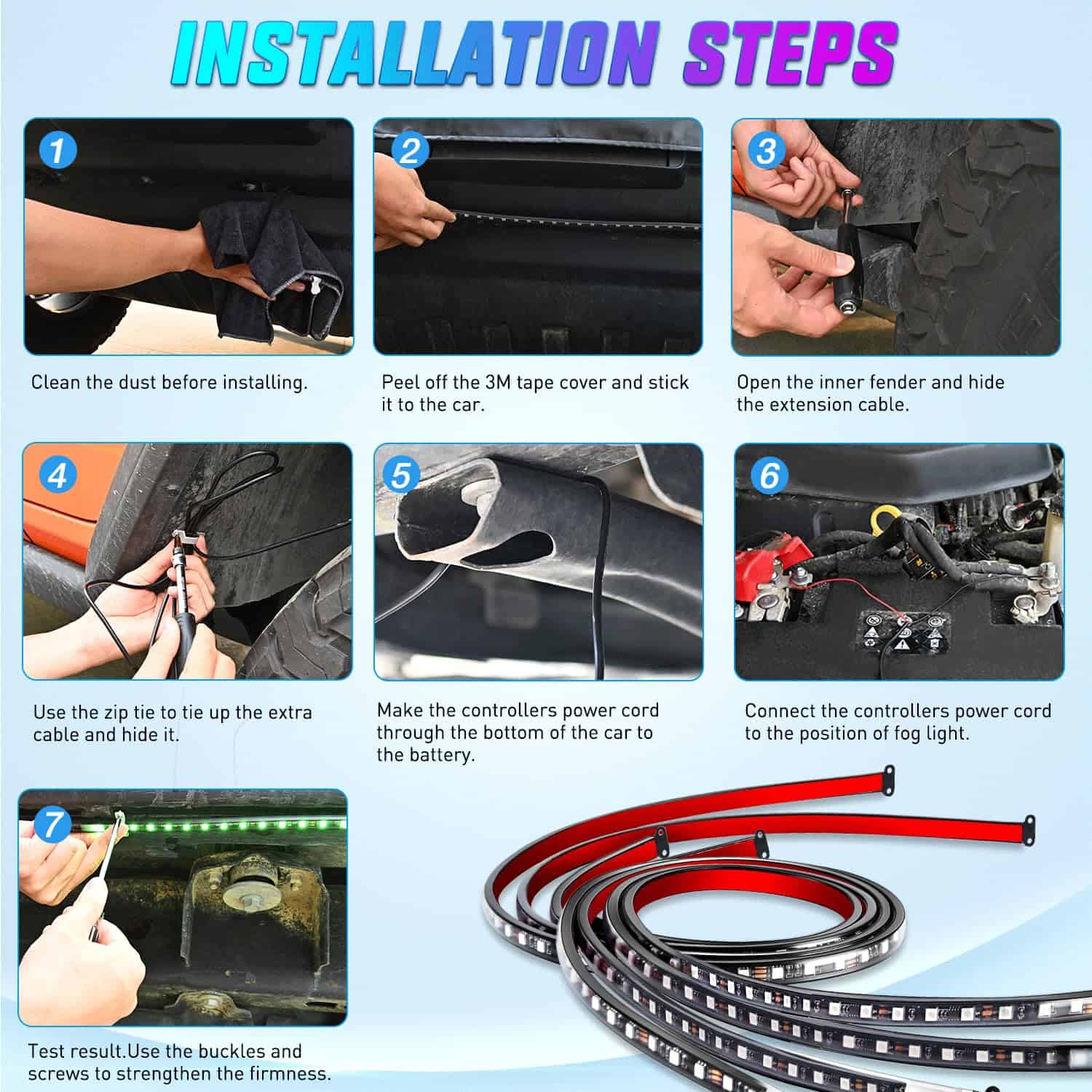 INSTALLATION STEPS

1

Clean the dust before installing.

2

Peel off the 3M tape cover and stick it to the car.

3

Open the inner fender and hide the extension cable.

4

Use the zip tie to tie up the extra cable and hide it.

5

Make the controllers power cord through the bottom of the car to the battery.

6

Connect the controllers power cord to the position of fog light.

7

Test result.Use the buckles and screws to strengthen the firmness.