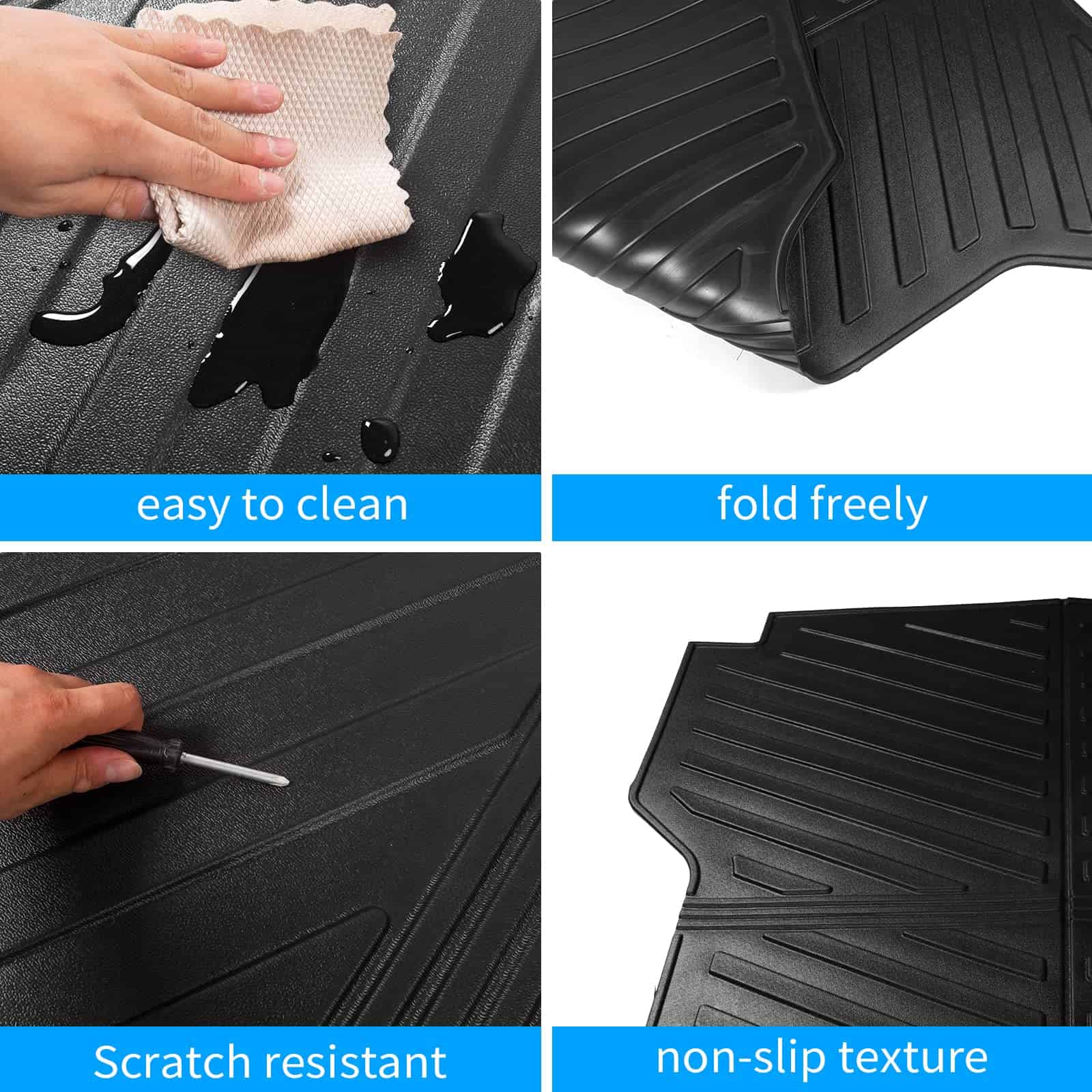 easy to clean

fold freely

Scratch resistant

non-slip texture