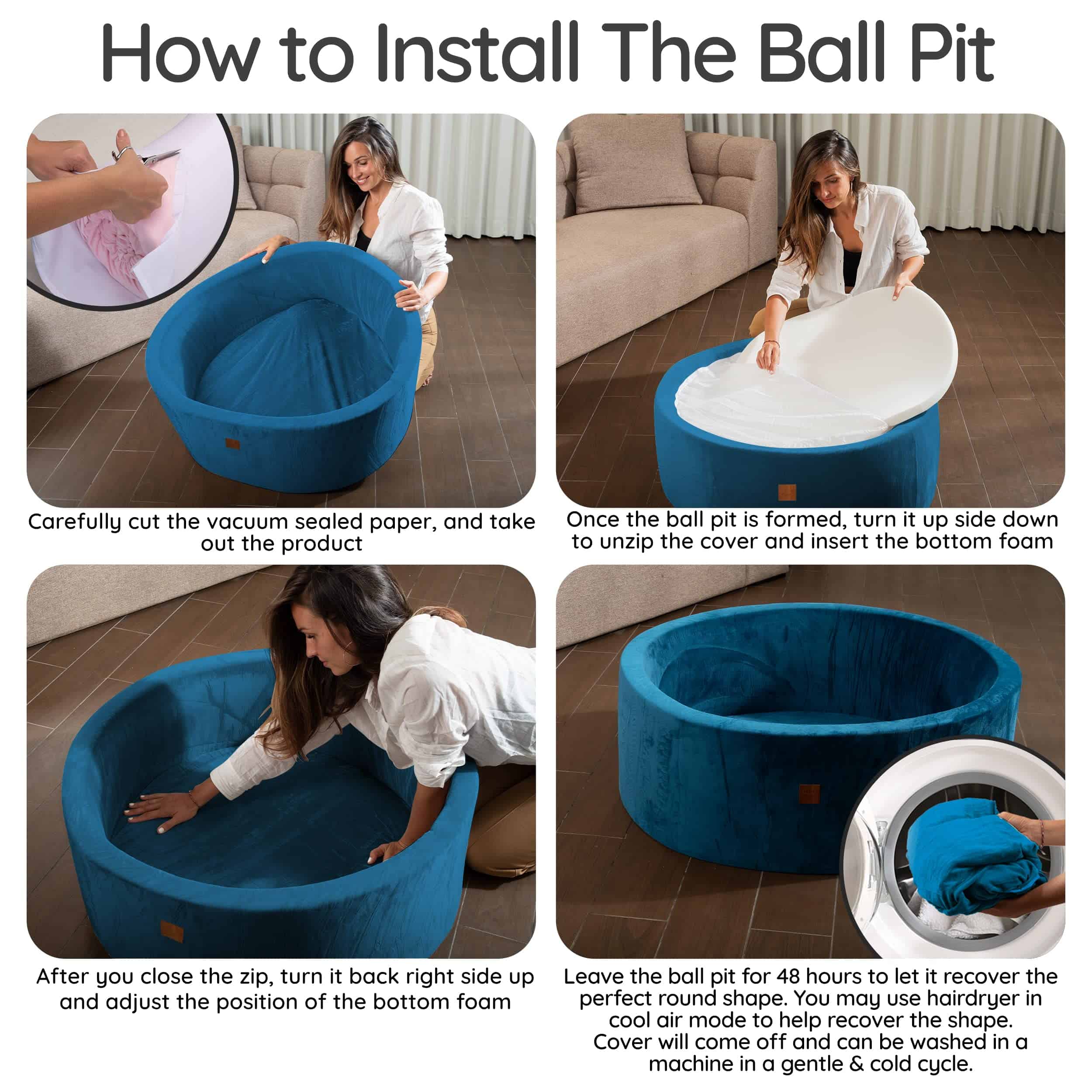 How to Install The Ball Pit

Carefully cut the vacuum sealed paper, and take out the product

Once the ball pit is formed, turn it up side down to unzip the cover and insert the bottom foam

After you close the zip, turn it back right side up and adjust the position of the bottom foam

Leave the ball pit for 48 hours to let it recover the perfect round shape. You may use hairdryer in cool air mode to help recover the shape. Cover will come off and can be washed in a machine in a gentle & cold cycle.