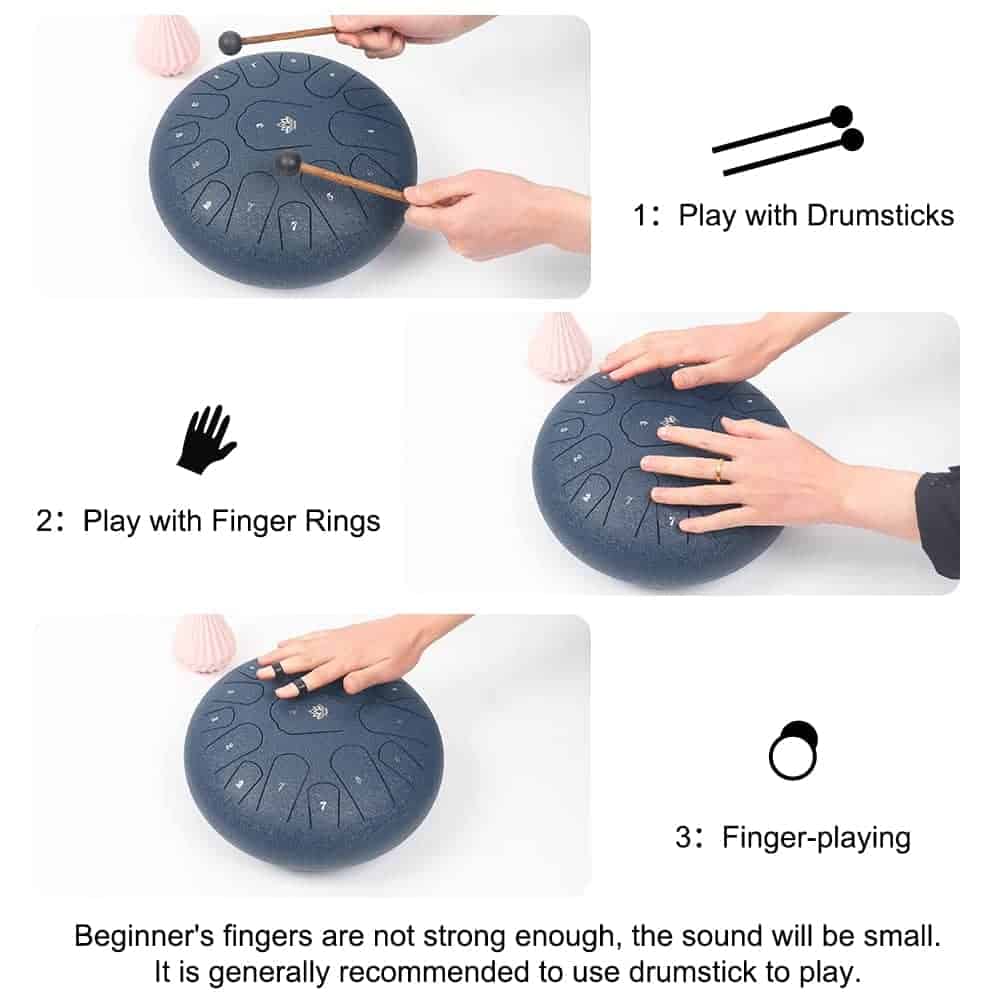 1: Play with Drumsticks

2: Play with Finger Rings

3: Finger-playing

Beginner's fingers are not strong enough, the sound will be small. It is generally recommended to use drumstick to play.