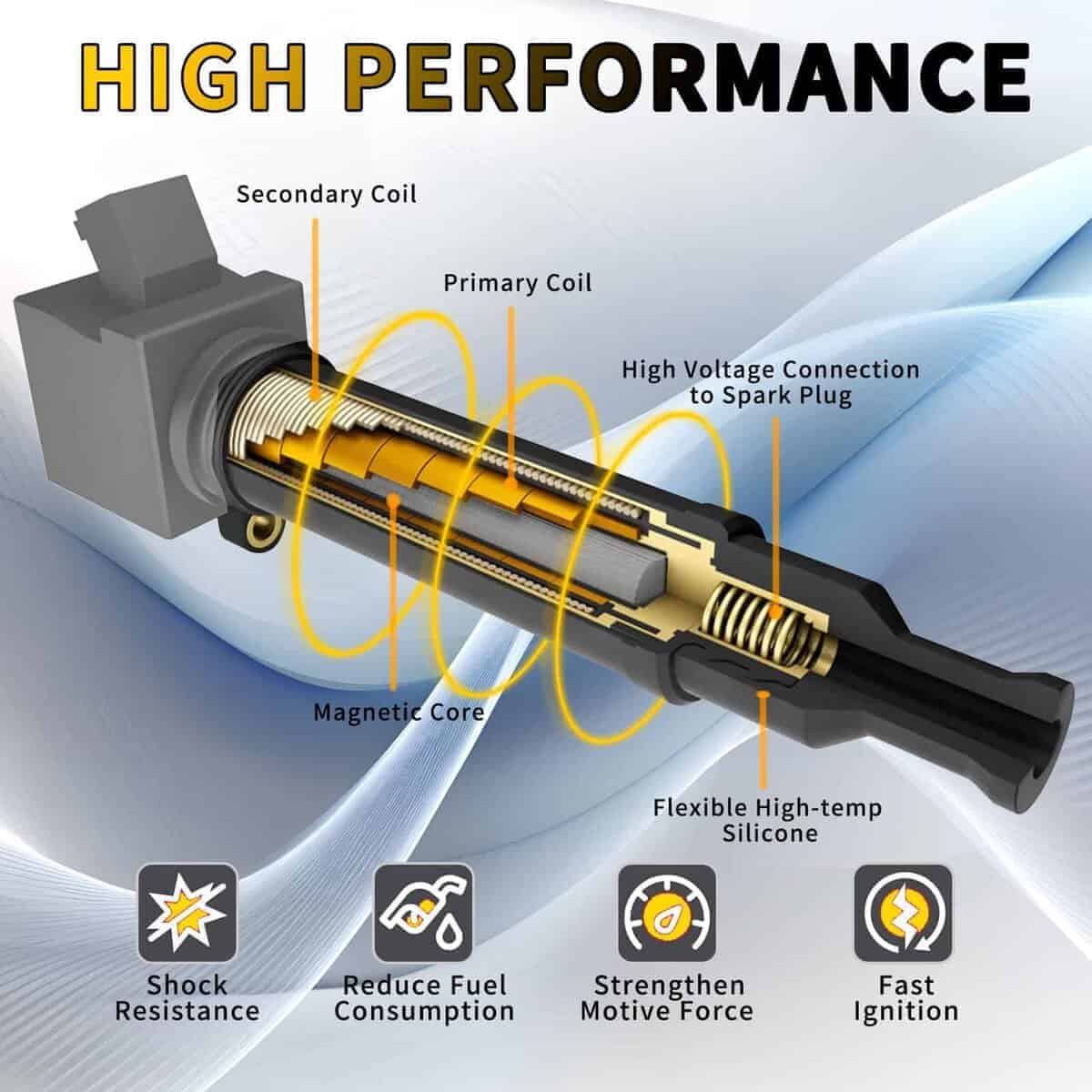 HIGH PERFORMANCE

Secondary Coil

Primary Coil

High Voltage Connection to Spark Plug

Magnetic Core

Flexible High-temp Silicone

Shock Resistance

Reduce Fuel Consumption

Strengthen Motive Force

Fast Ignition