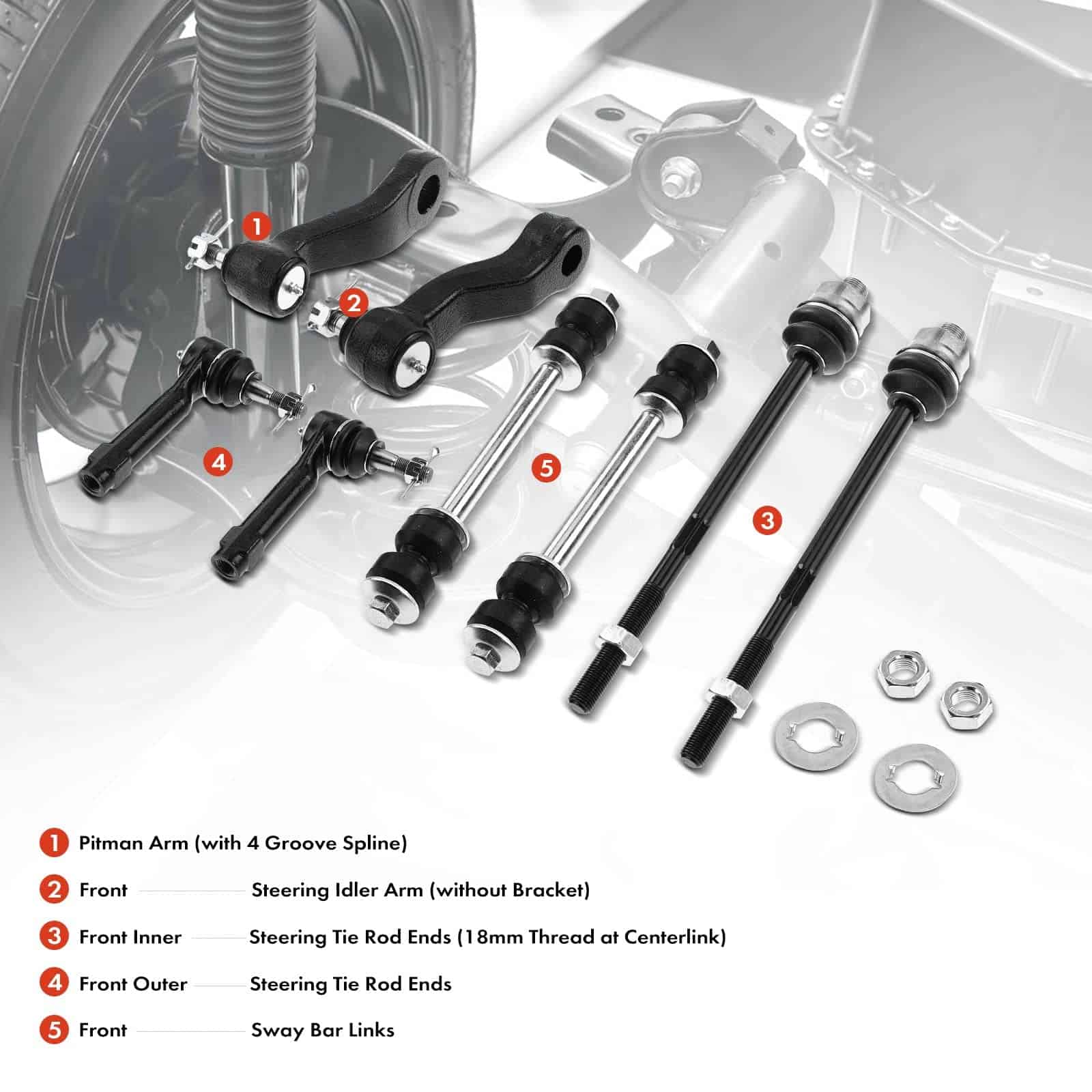 1

2

4

5

3

1 Pitman Arm (with 4 Groove Spline)

2 Front Steering Idler Arm (without Bracket)

3 Front Inner Steering Tie Rod Ends (18mm Thread at Centerlink)

4 Front Outer Steering Tie Rod Ends

5 Front Sway Bar Links