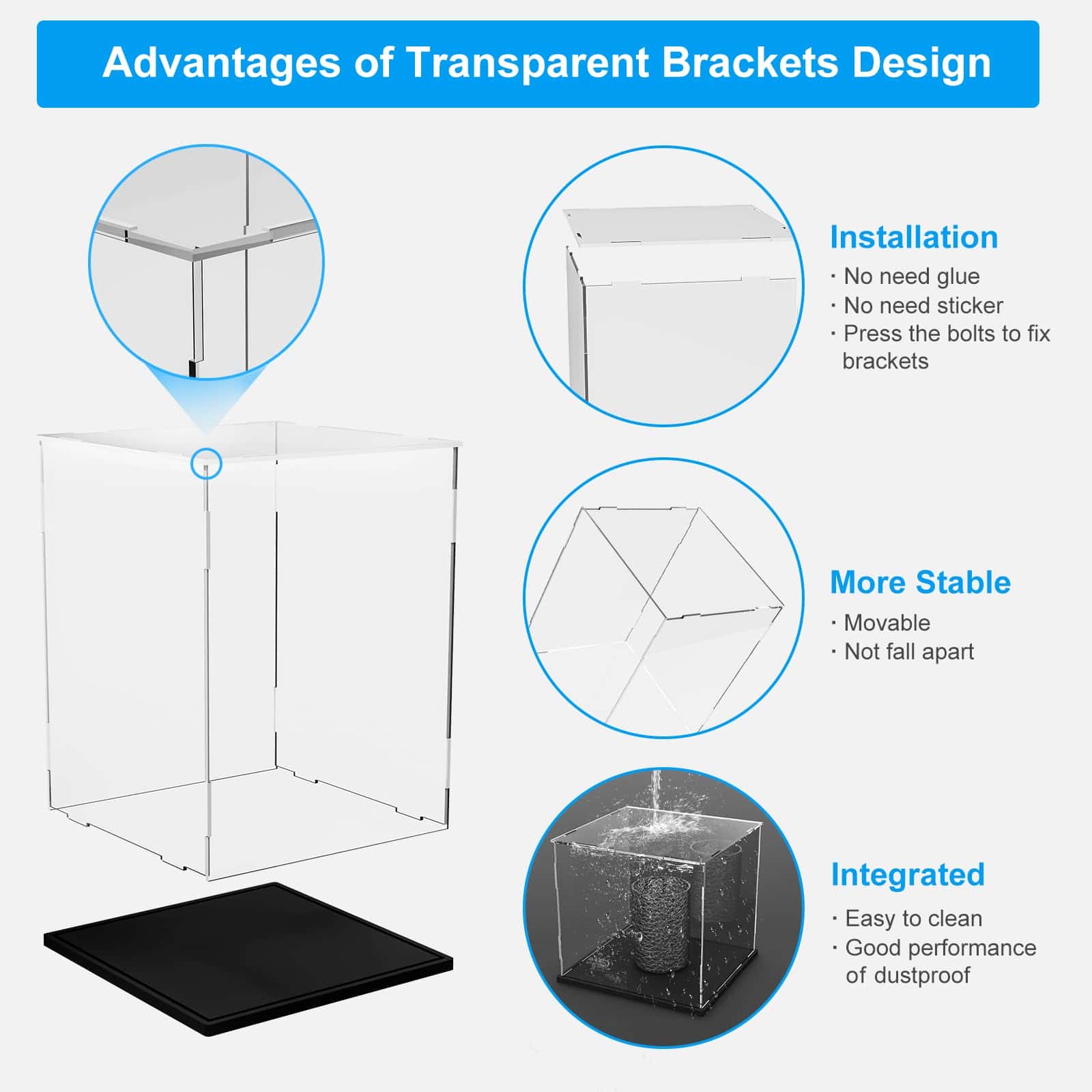 Advantages of Transparent Brackets Design

Installation
· No need glue
· No need sticker
· Press the bolts to fix brackets

More Stable
· Movable
· Not fall apart

Integrated
· Easy to clean
· Good performance of dustproof