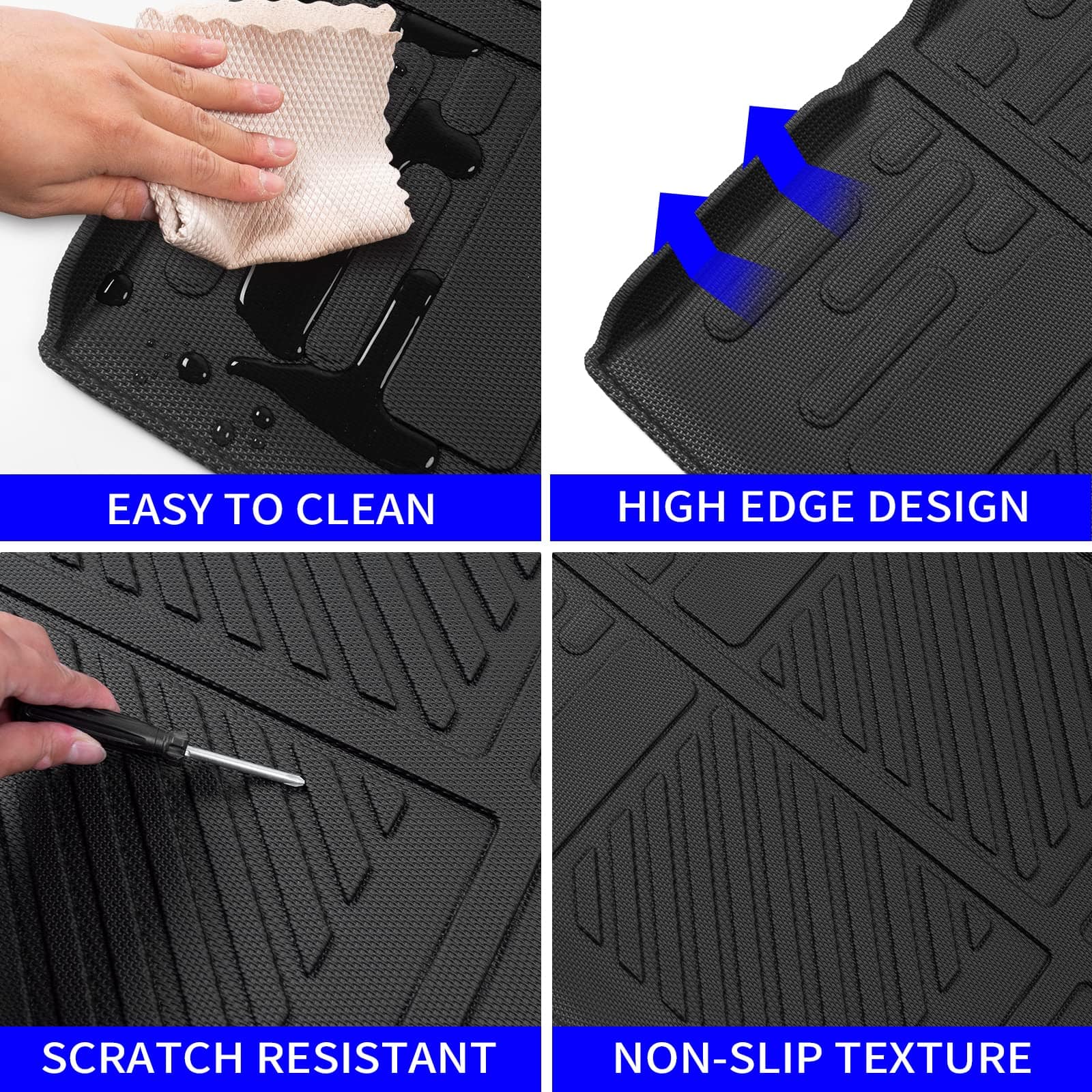 EASY TO CLEAN

HIGH EDGE DESIGN

SCRATCH RESISTANT

NON-SLIP TEXTURE