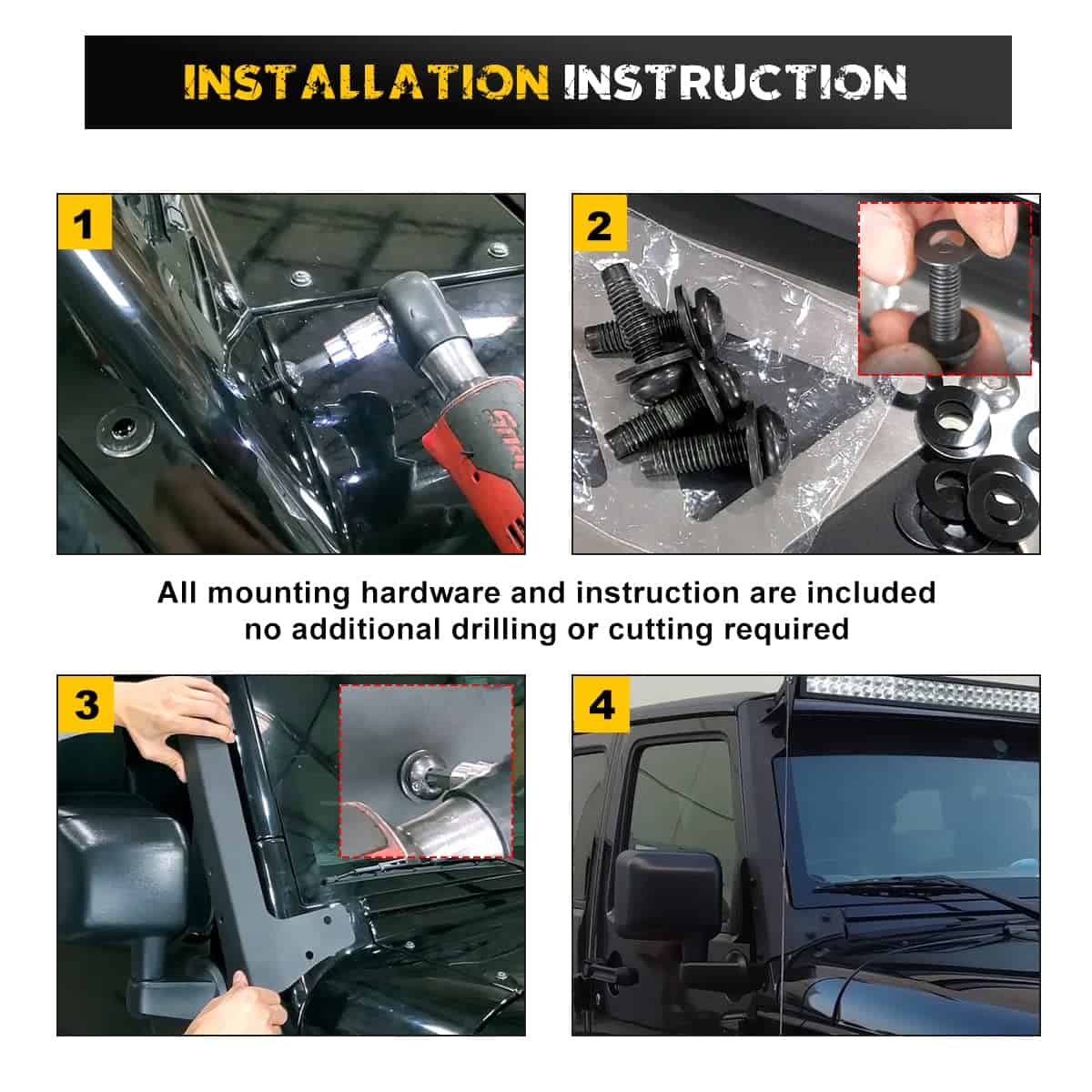 INSTALLATION INSTRUCTION

1

2

All mounting hardware and instruction are included no additional drilling or cutting required

3

4