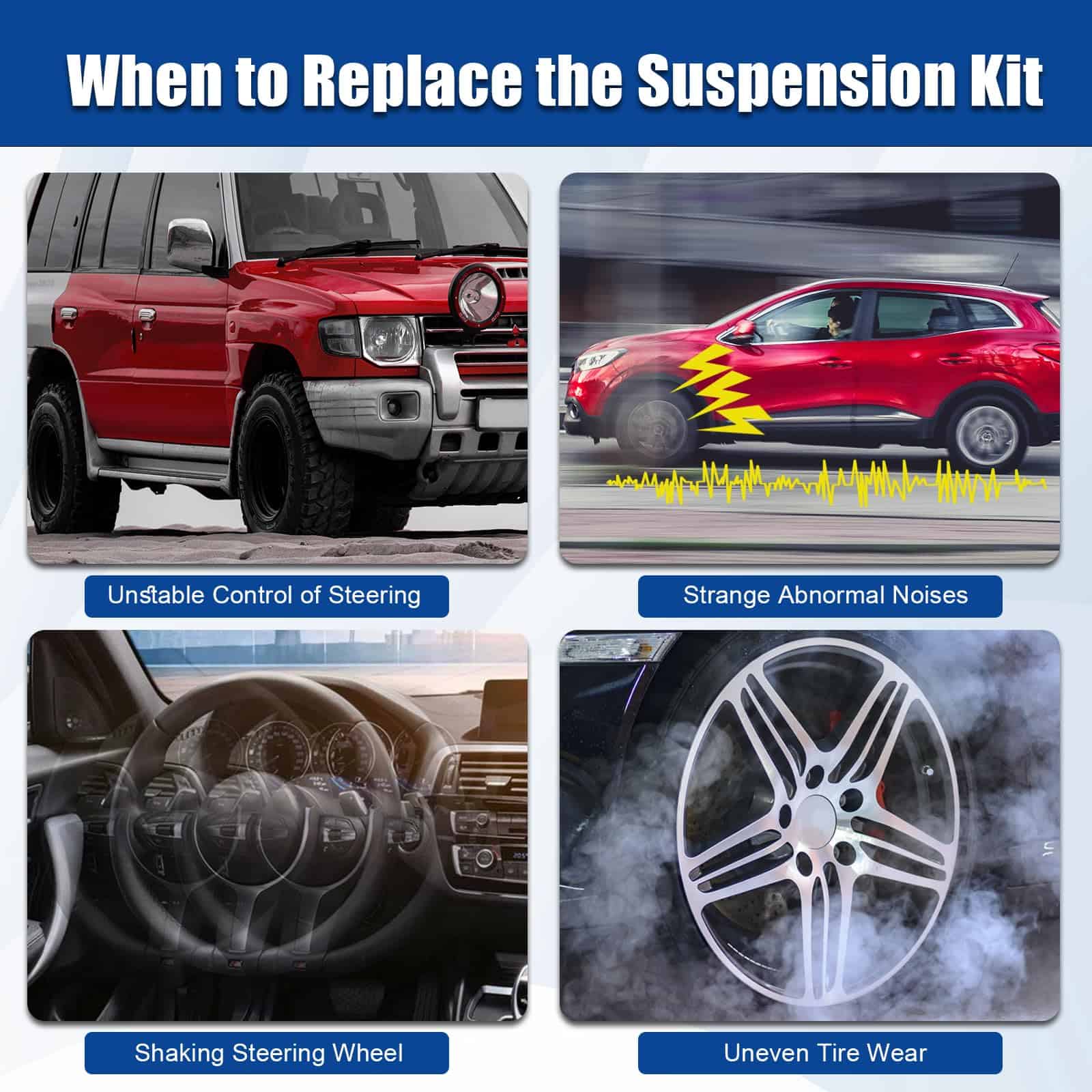 When to Replace the Suspension Kit

Unstable Control of Steering

Strange Abnormal Noises

Shaking Steering Wheel

Uneven Tire Wear