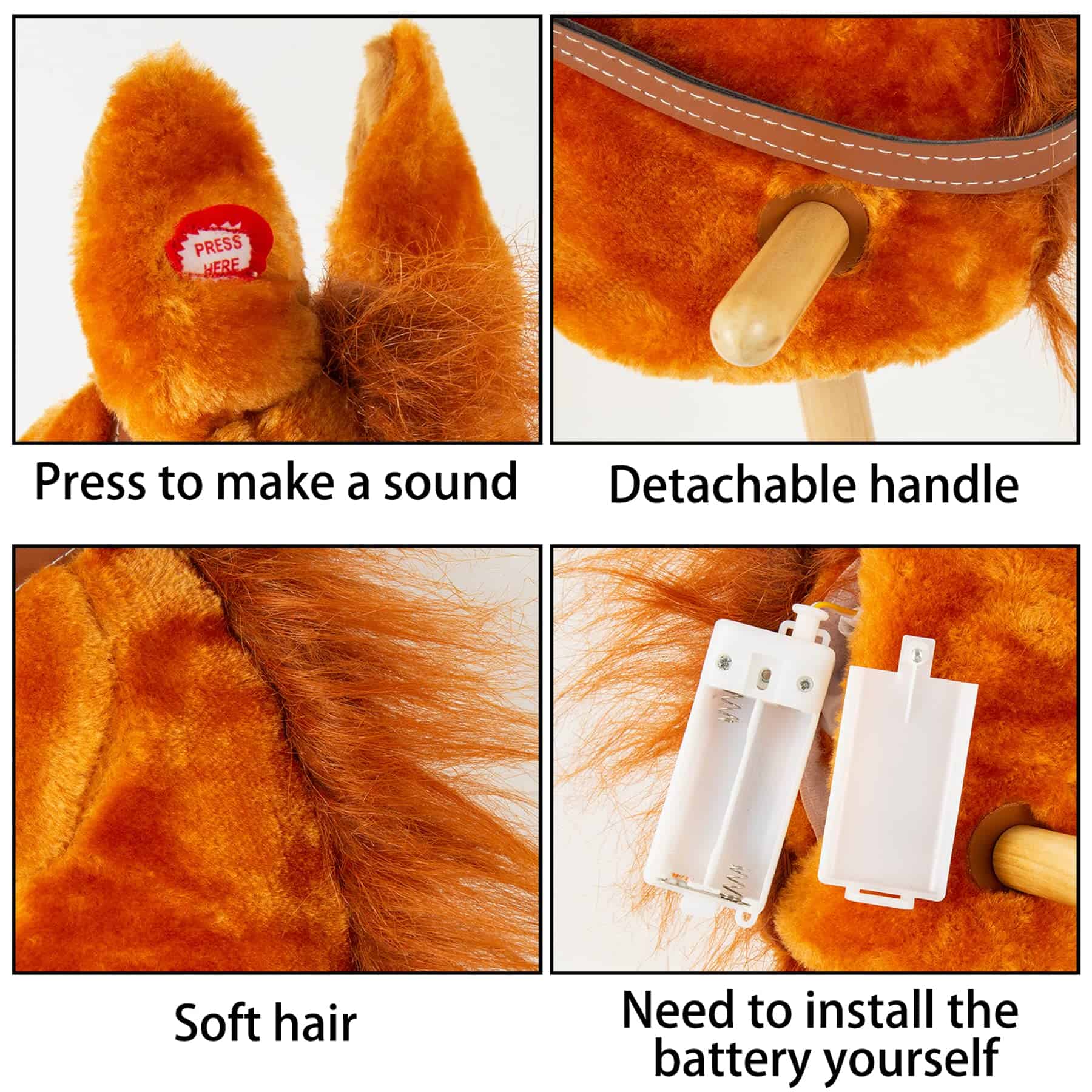 PRESS HERE

Press to make a sound

Detachable handle

Soft hair

Need to install the battery yourself