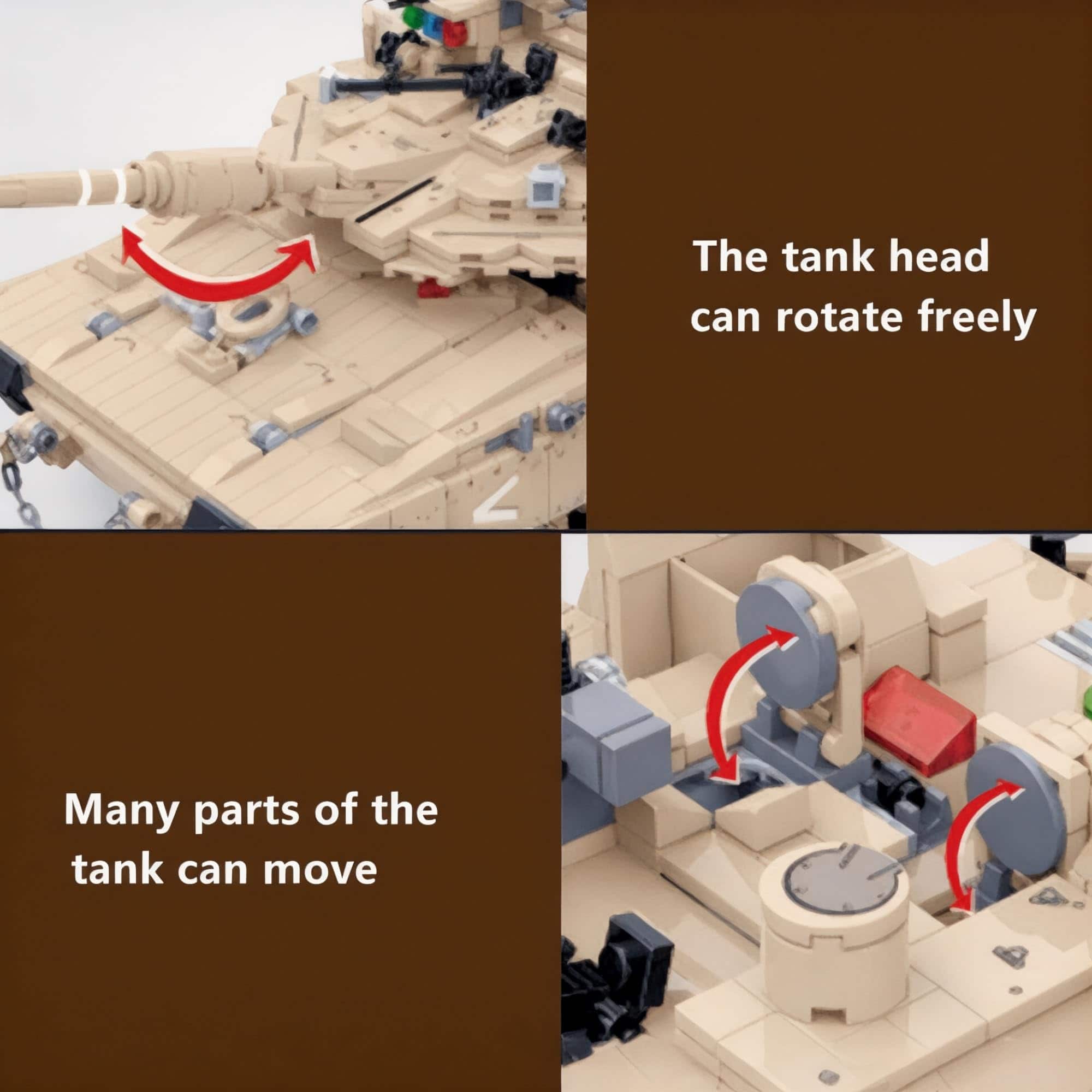 The tank head can rotate freely

Many parts of the tank can move