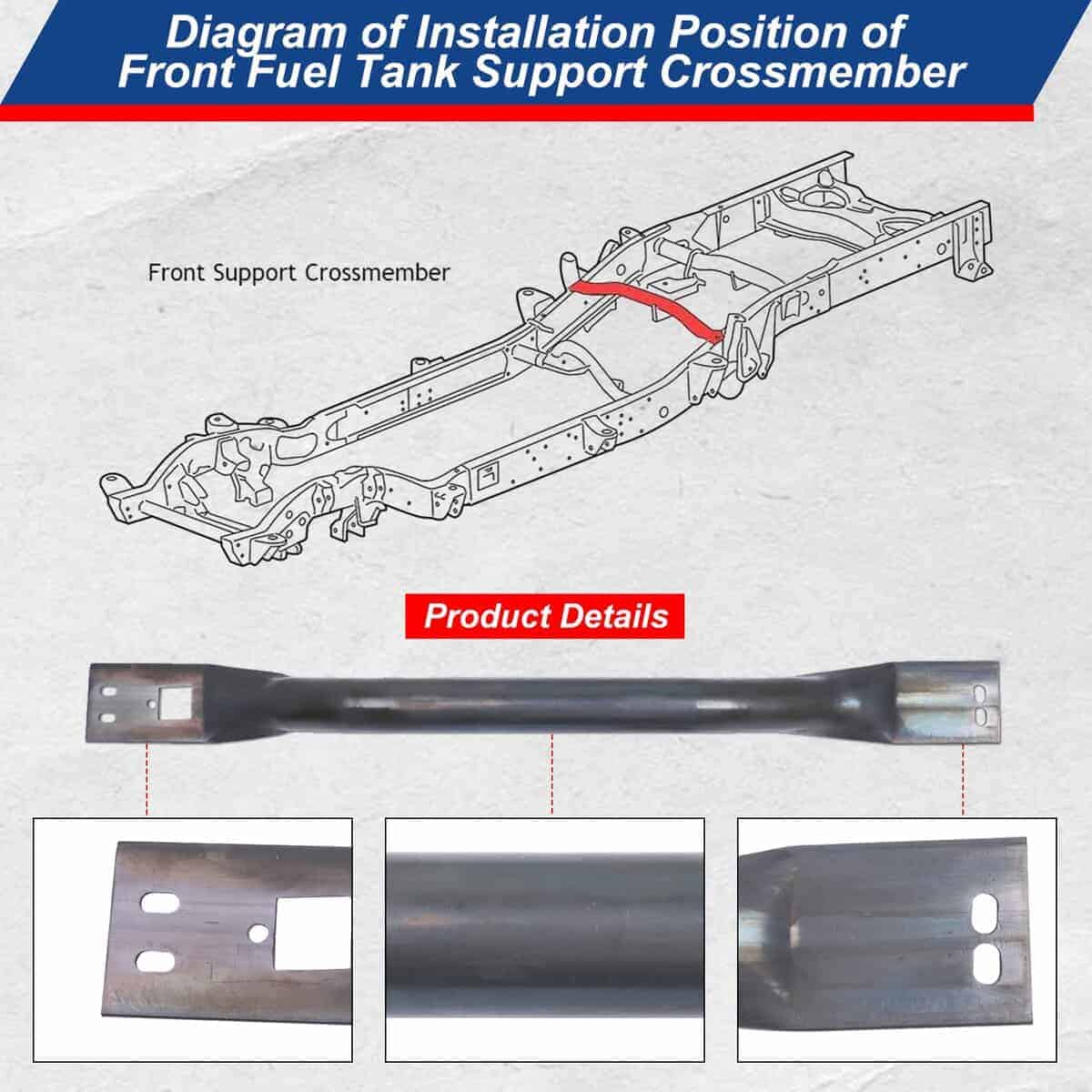 Diagram of Installation Position of Front Fuel Tank Support Crossmember

Front Support Crossmember

Product Details