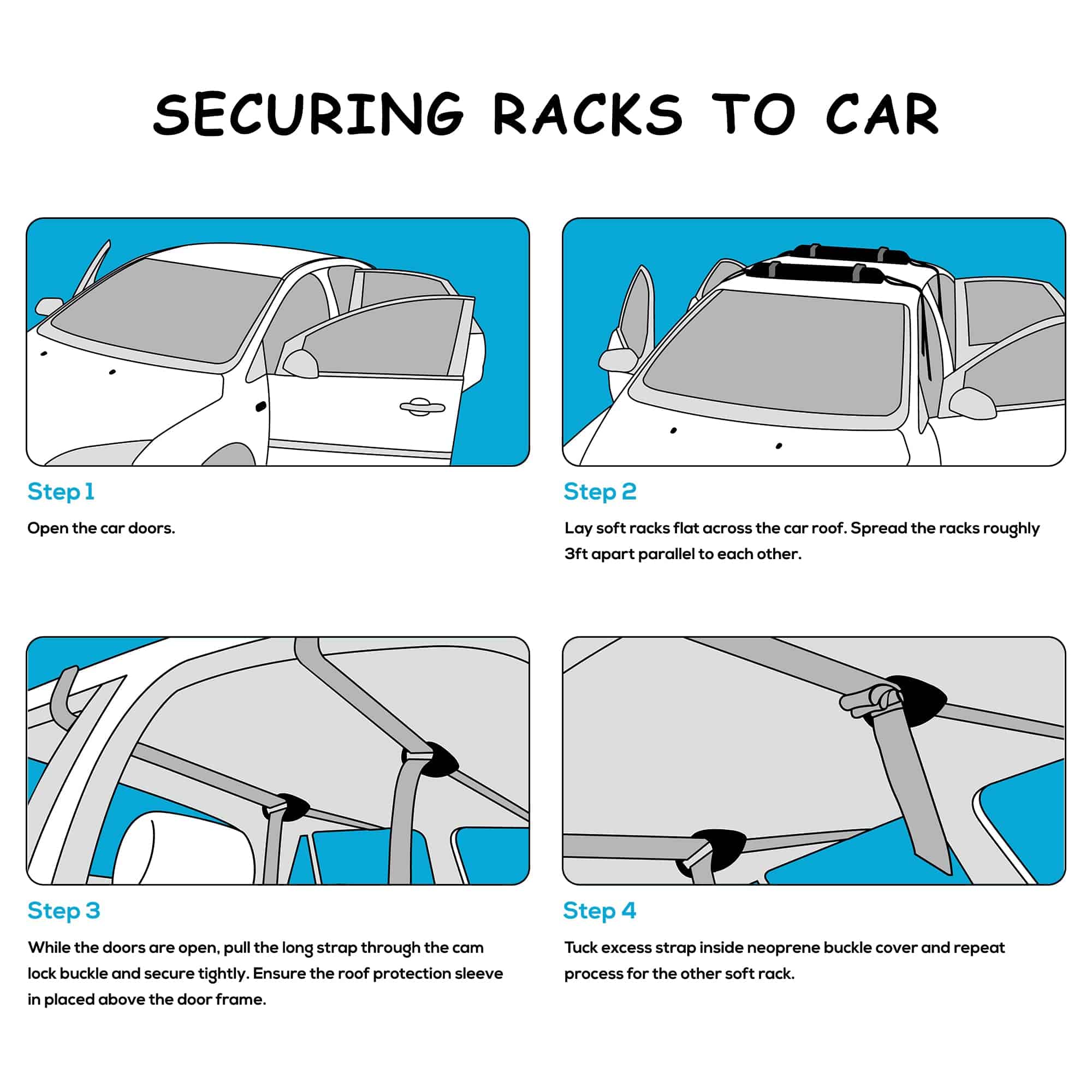 SECURING RACKS TO CAR

Step 1

Open the car doors.

Step 2

Lay soft racks flat across the car roof. Spread the racks roughly 3ft apart parallel to each other.

Step 3

While the doors are open, pull the long strap through the cam lock buckle and secure tightly. Ensure the roof protection sleeve in placed above the door frame.

Step 4

Tuck excess strap inside neoprene buckle cover and repeat process for the other soft rack.