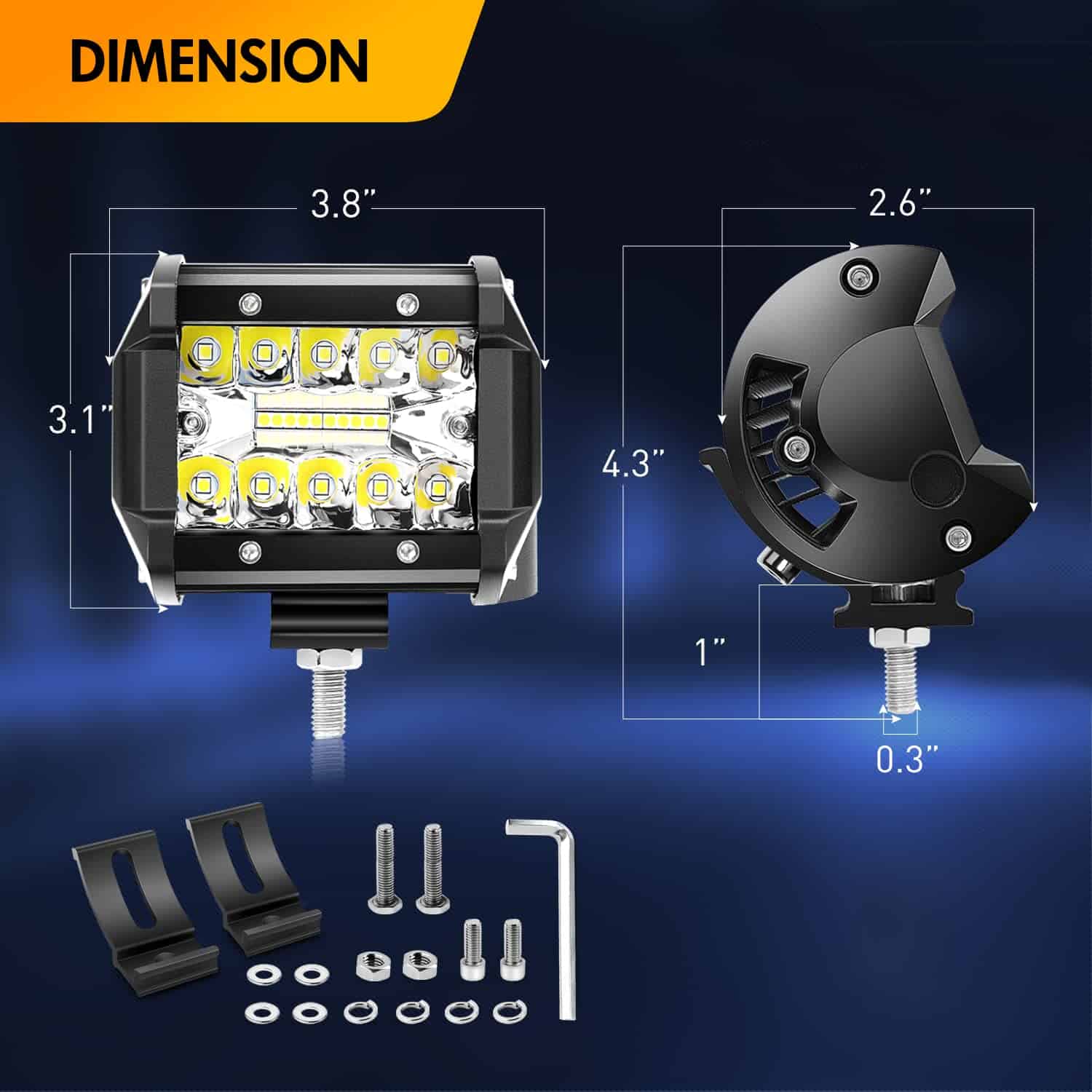 DIMENSION

3.8"

3.1"

2.6"

4.3"

1"

0.3"