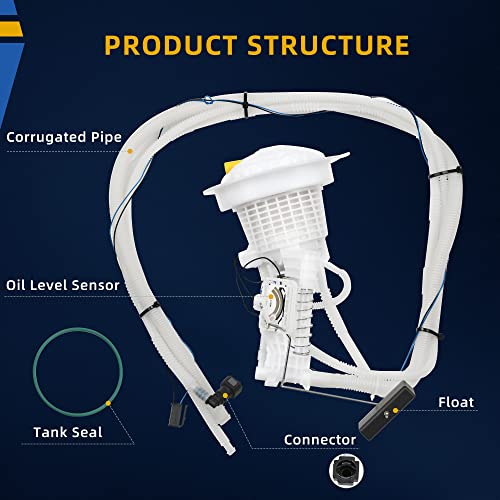 PRODUCT STRUCTURE

Corrugated Pipe

Oil Level Sensor

Tank Seal

Connector

Float