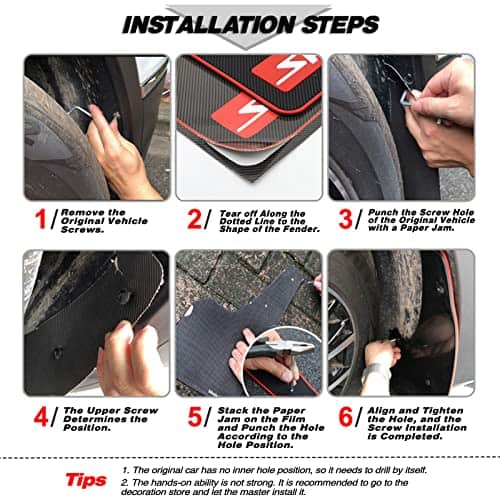 INSTALLATION STEPS

1/ Remove the Original Vehicle Screws.

2/ Tear off Along the Dotted Line to the Shape of the Fender.

3/ Punch the Screw Hole of the Original Vehicle with a Paper Jam.

4/ The Upper Screw Determines the Position.

5/ Stack the Paper Jam on the Film and Punch the Hole According to the Hole Position.

6/ Align and Tighten the Hole, and the Screw Installation is Completed.

Tips
1. The original car has no inner hole position, so it needs to drill by itself.
2. The hands-on ability is not strong. It is recommended to go to the decoration store and let the master install it.