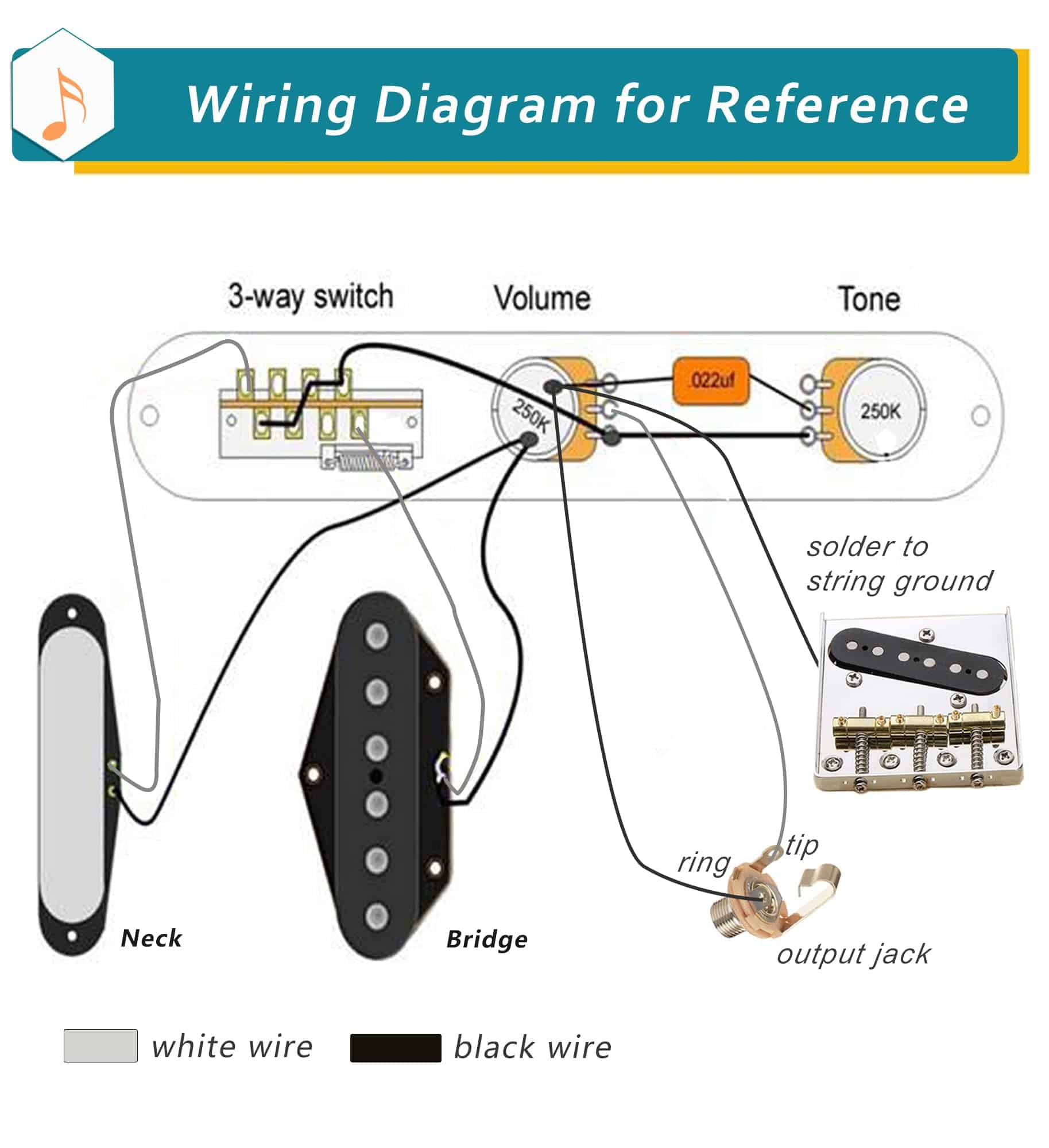 Wiring Diagram for Reference

3-way switch

Volume

Tone

250K

.022uf

250K

solder to string ground

Neck

Bridge

ring

tip

output jack

white wire

black wire