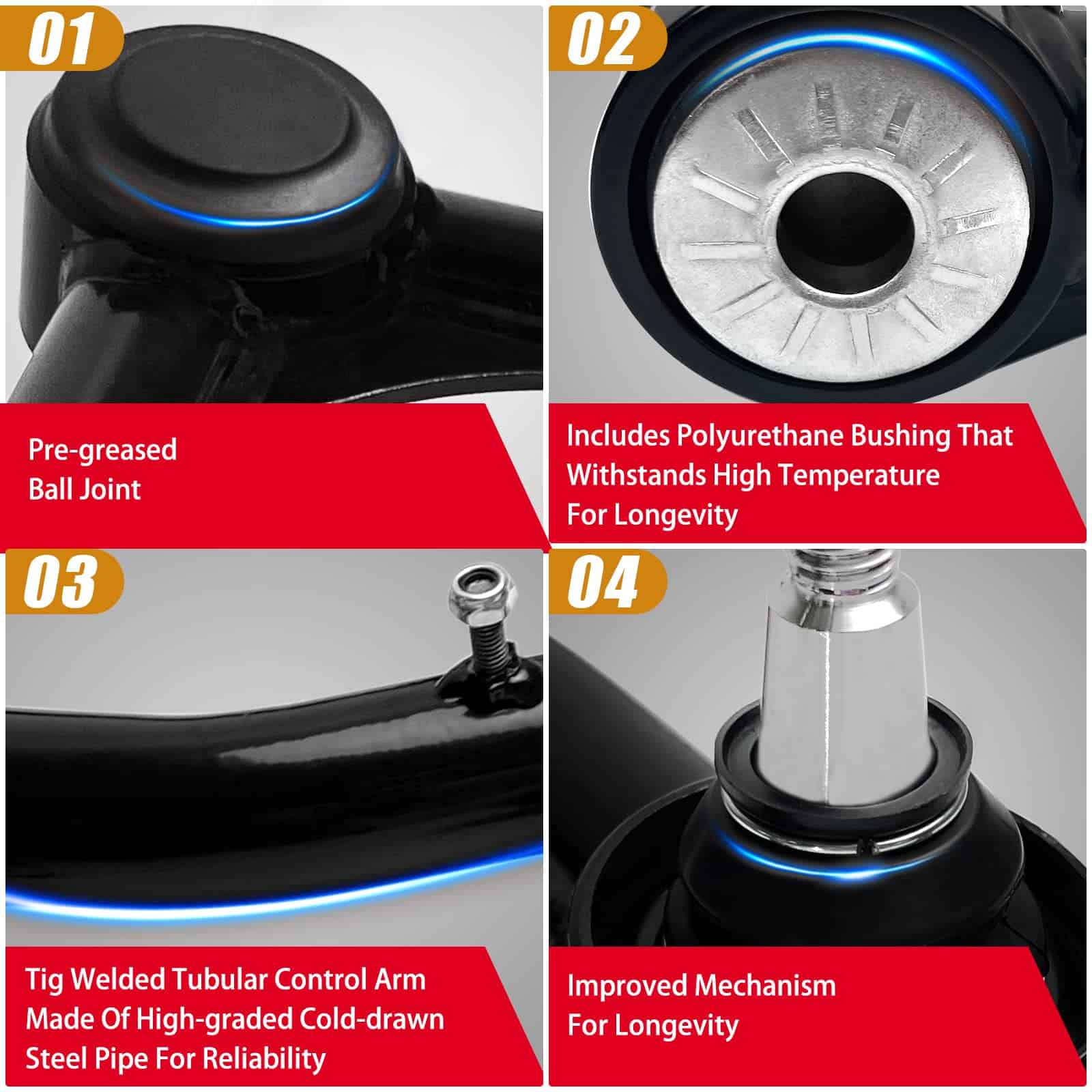 01

Pre-greased
Ball Joint

02

Includes Polyurethane Bushing That Withstands High Temperature For Longevity

03

Tig Welded Tubular Control Arm Made Of High-graded Cold-drawn Steel Pipe For Reliability

04

Improved Mechanism
For Longevity