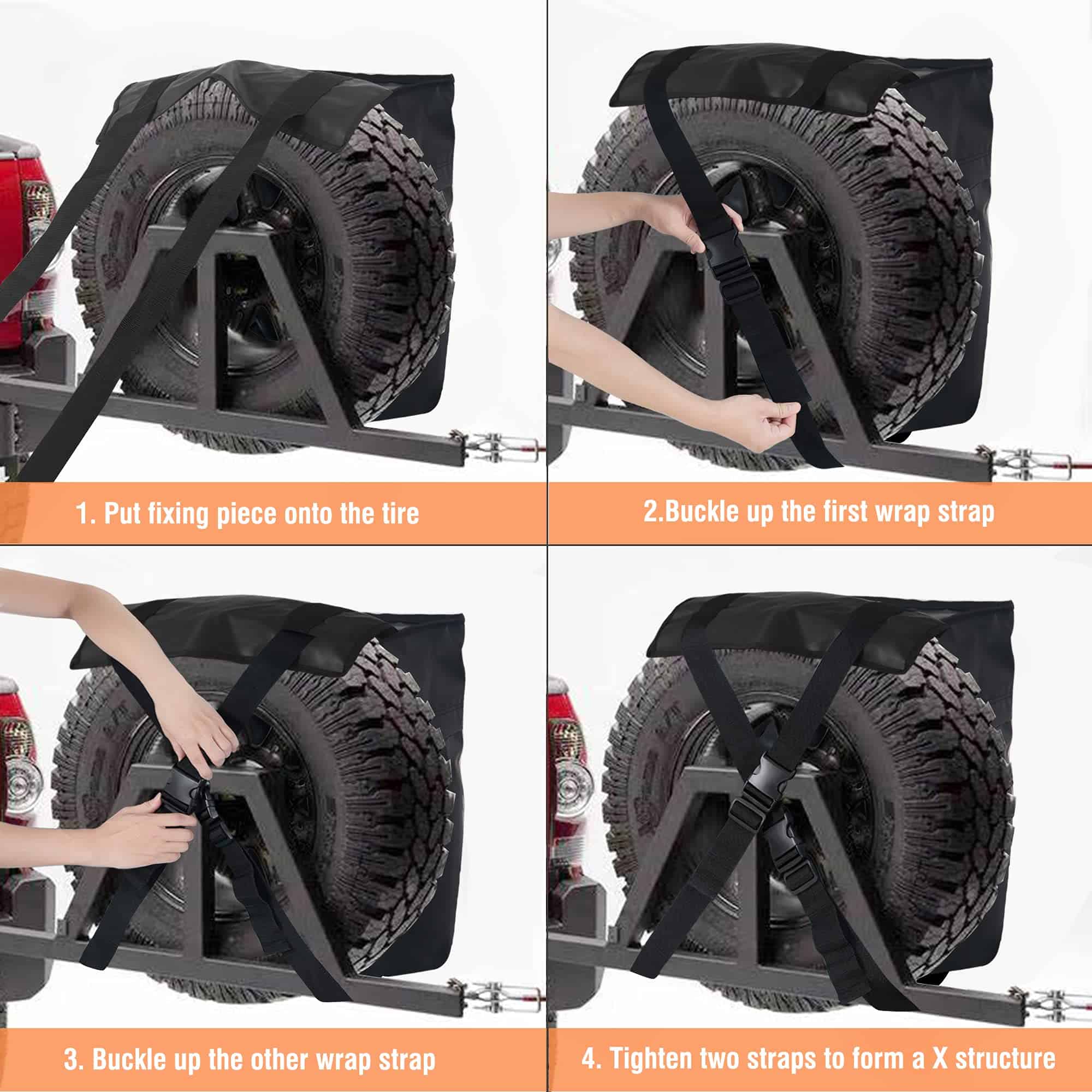 1. Put fixing piece onto the tire

2.Buckle up the first wrap strap

3. Buckle up the other wrap strap

4. Tighten two straps to form a X structure