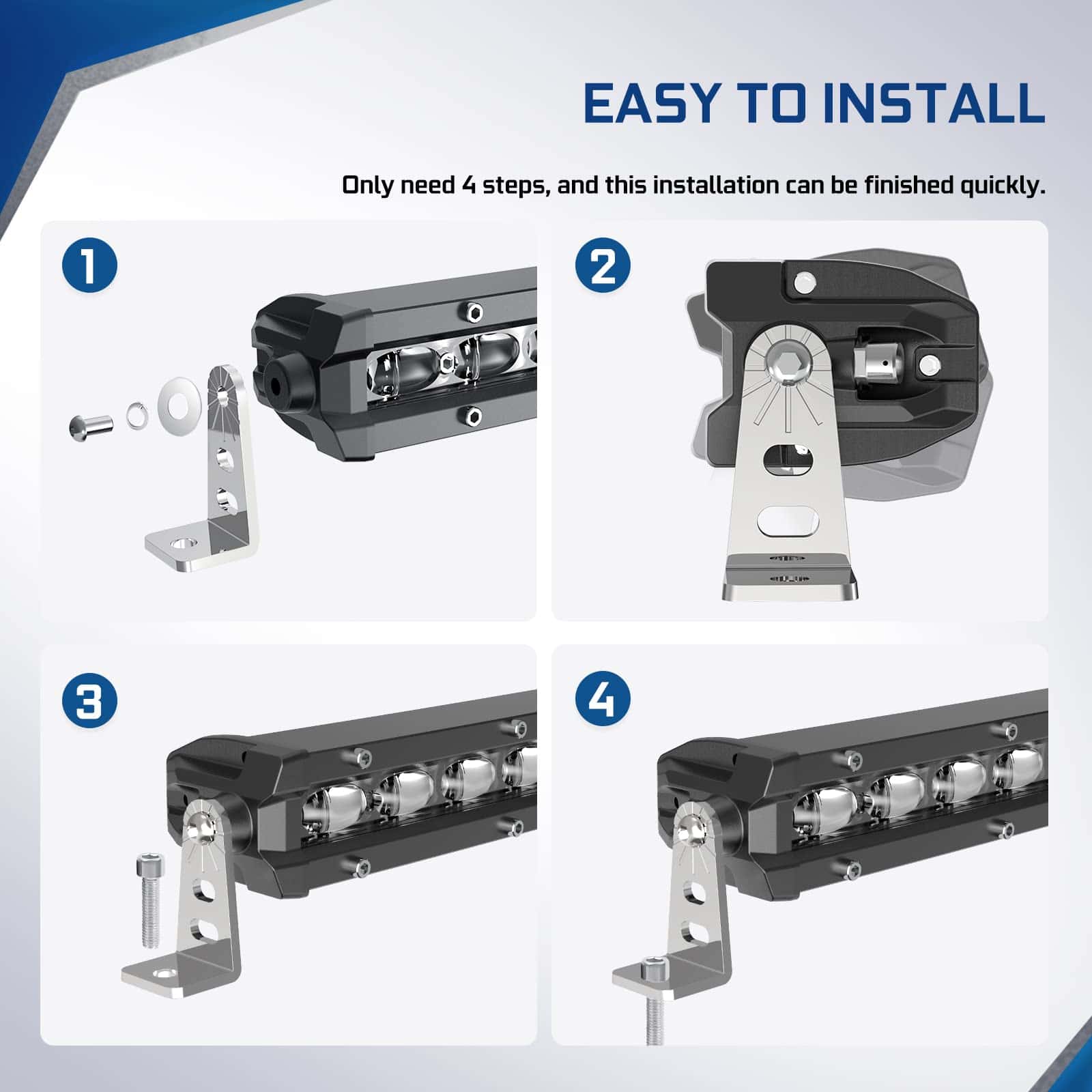 EASY TO INSTALL

Only need 4 steps, and this installation can be finished quickly.

1

2

3

4