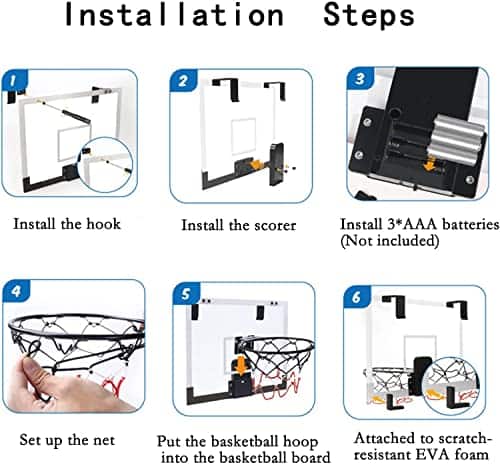 Installation Steps

1

Install the hook

2

Install the scorer

3

Install 3*AAA batteries (Not included)

4

Set up the net

5

Put the basketball hoop into the basketball board

6

Attached to scratch-resistant EVA foam