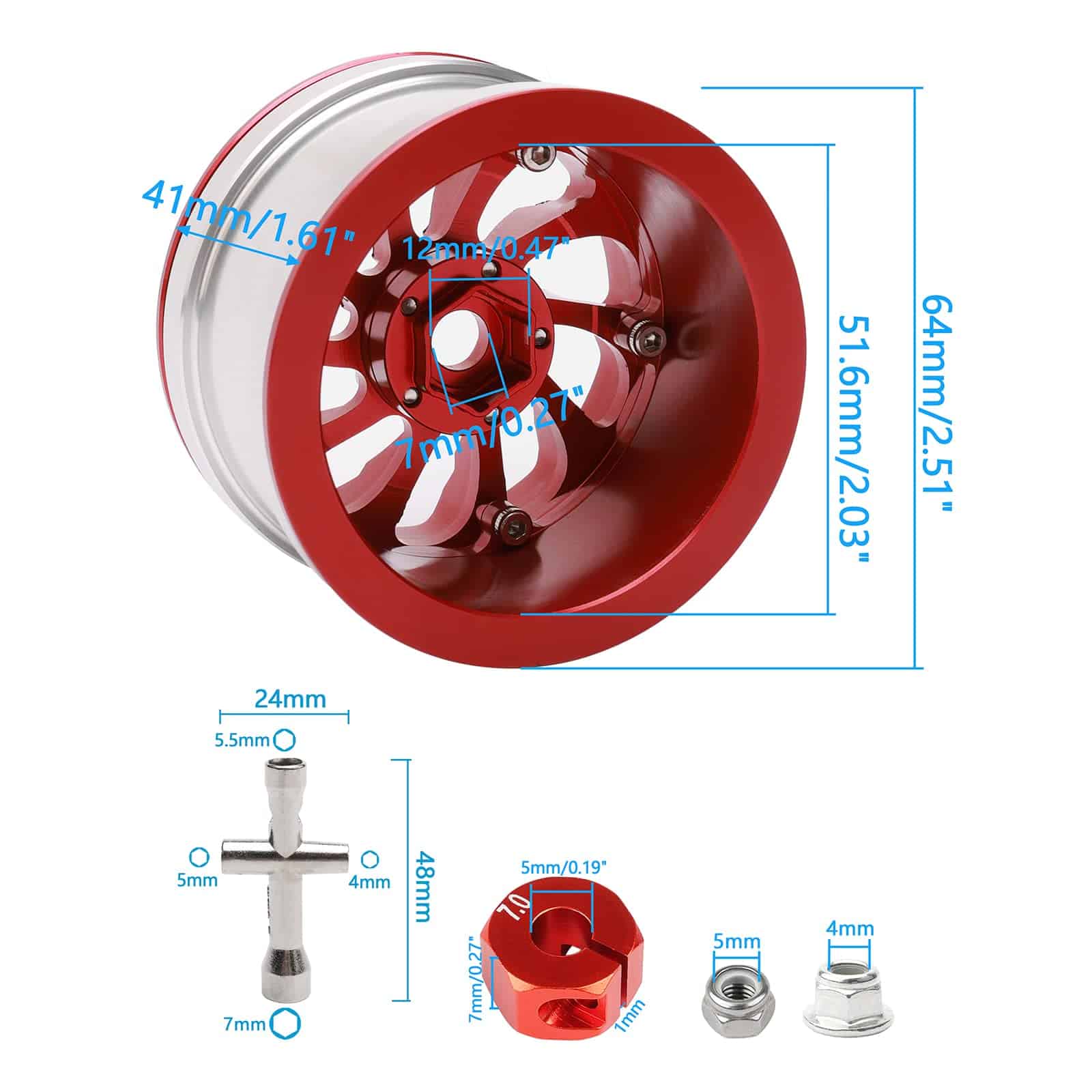 41mm/1.61"

12mm/0.47"

7mm/0.27"

51.6mm/2.03"

64mm/2.51"

24mm

5.5mm

5mm

4mm

48mm

7mm

5mm/0.19"

7.0

7mm/0.27"

1mm

5mm

4mm