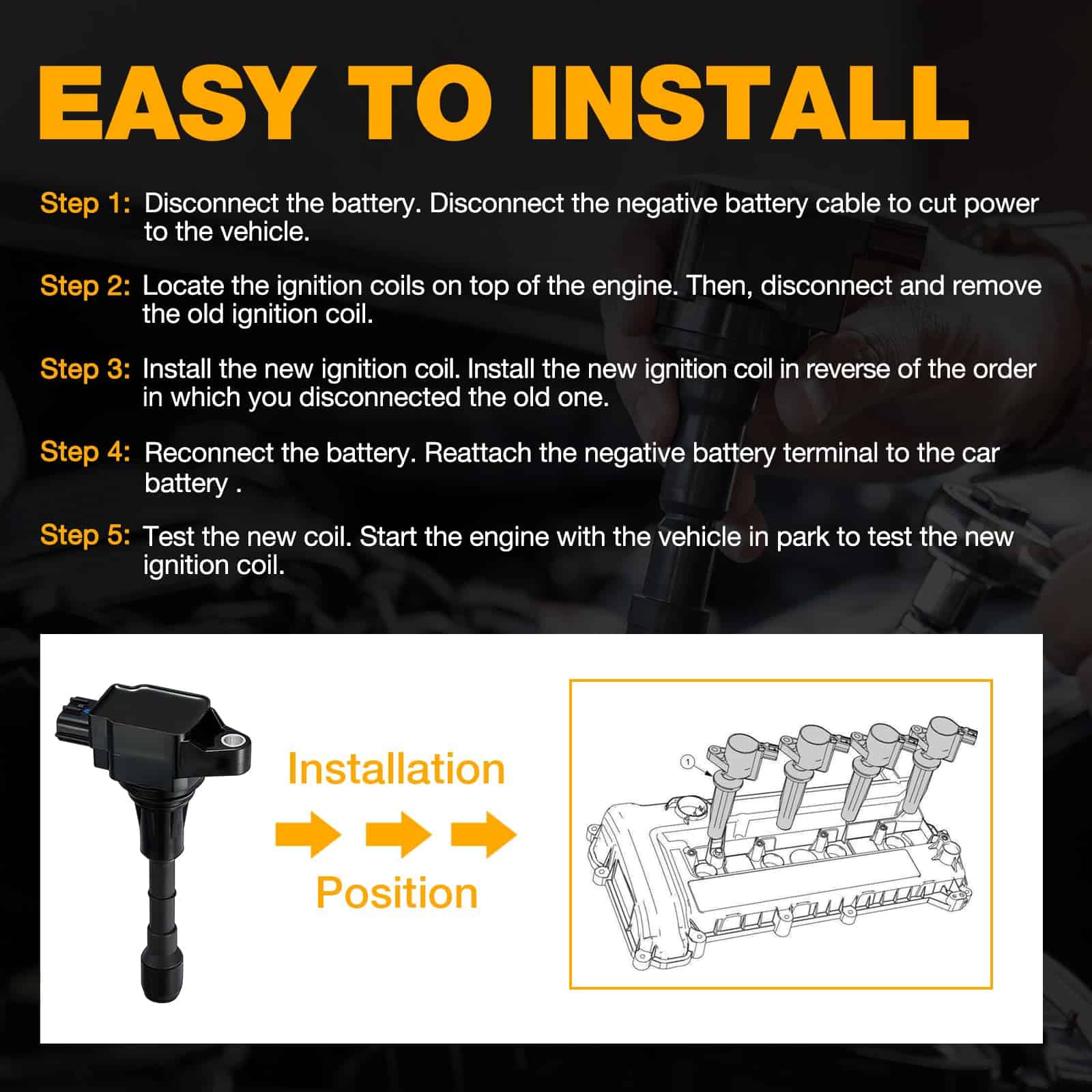 EASY TO INSTALL

Step 1: Disconnect the battery. Disconnect the negative battery cable to cut power to the vehicle.

Step 2: Locate the ignition coils on top of the engine. Then, disconnect and remove the old ignition coil.

Step 3: Install the new ignition coil. Install the new ignition coil in reverse of the order in which you disconnected the old one.

Step 4: Reconnect the battery. Reattach the negative battery terminal to the car battery .

Step 5: Test the new coil. Start the engine with the vehicle in park to test the new ignition coil.

Installation

Position

1