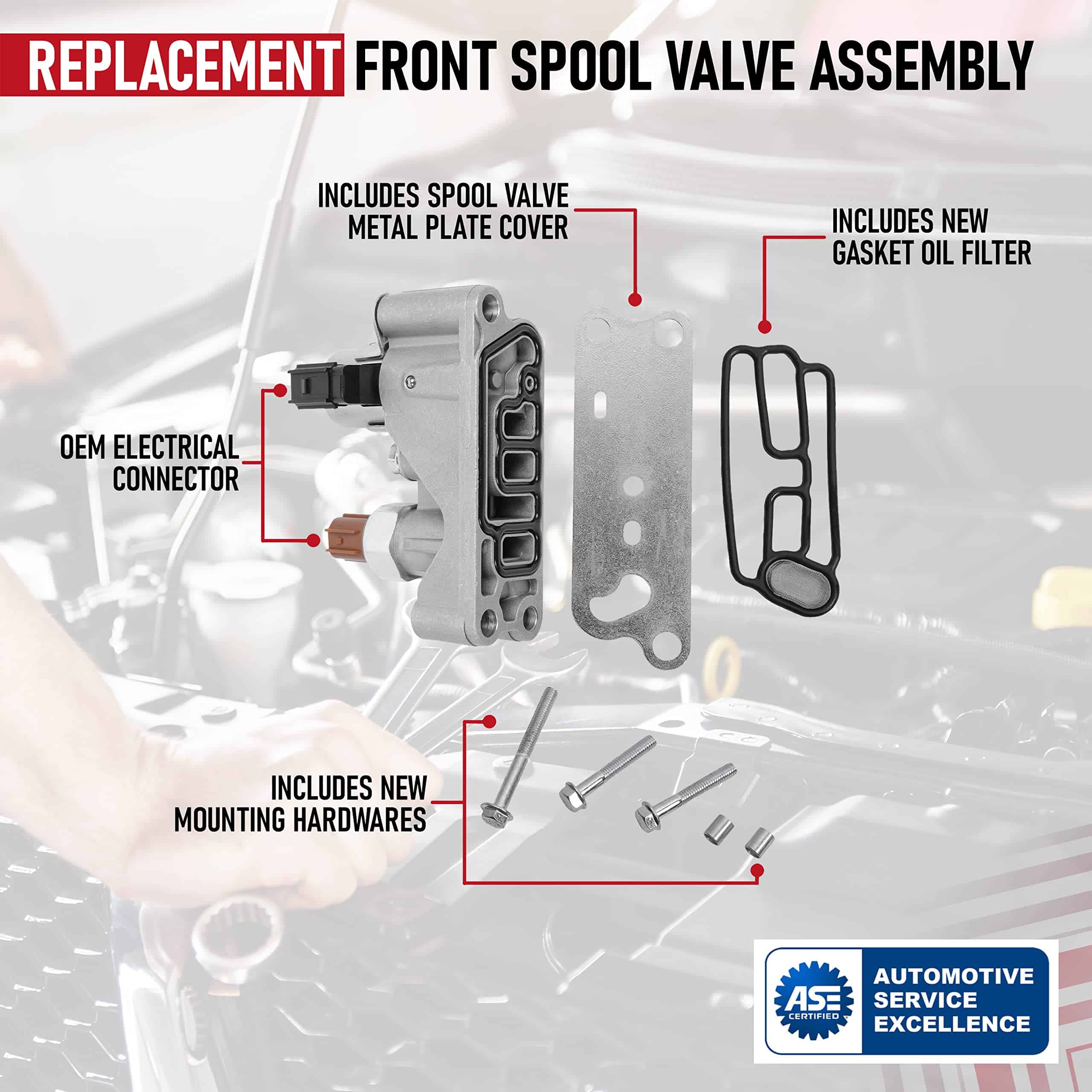 REPLACEMENT FRONT SPOOL VALVE ASSEMBLY

INCLUDES SPOOL VALVE METAL PLATE COVER

INCLUDES NEW GASKET OIL FILTER

OEM ELECTRICAL CONNECTOR

INCLUDES NEW MOUNTING HARDWARES

ASE CERTIFIED

AUTOMOTIVE SERVICE EXCELLENCE