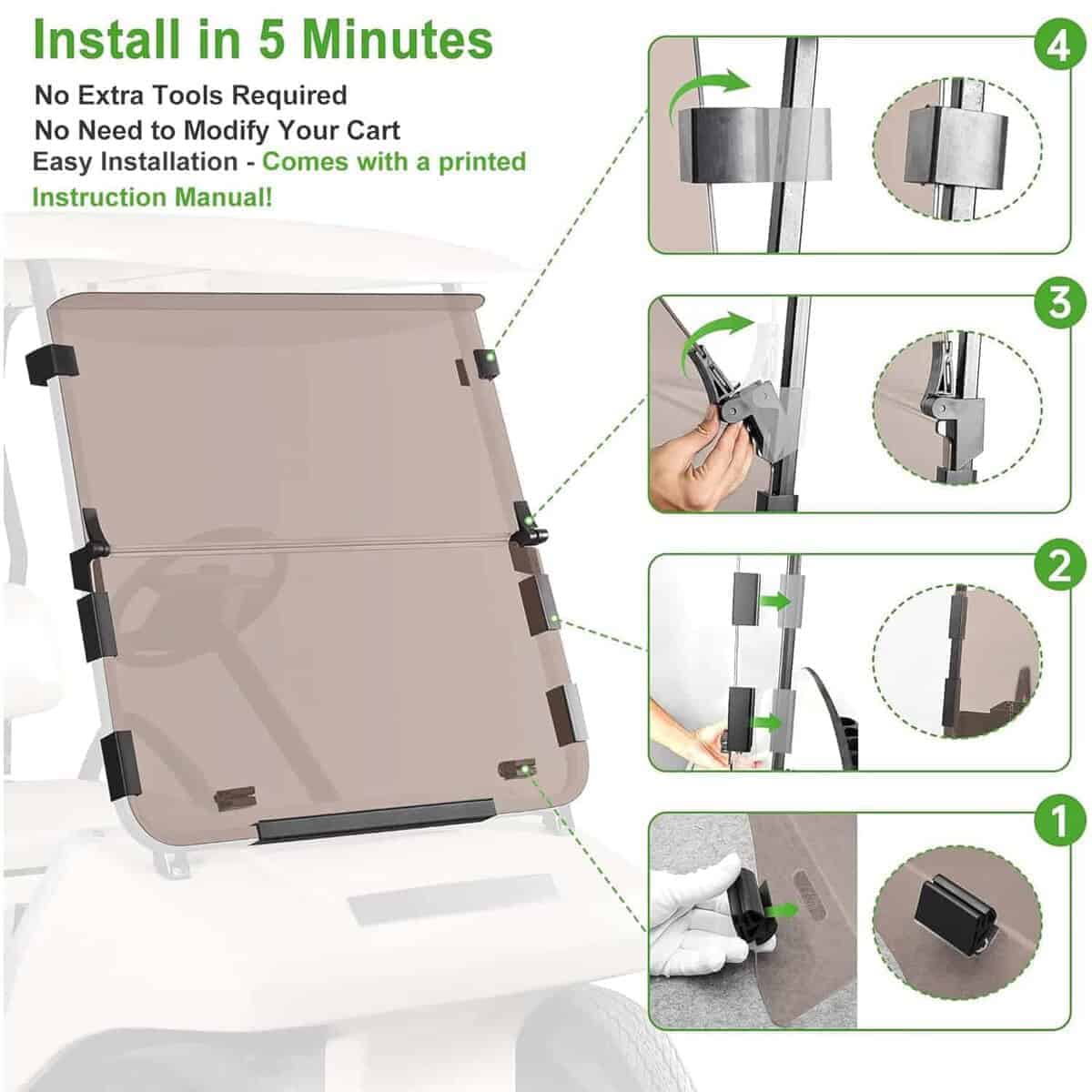 Install in 5 Minutes

No Extra Tools Required

No Need to Modify Your Cart

Easy Installation - Comes with a printed Instruction Manual!

4

3

2

1