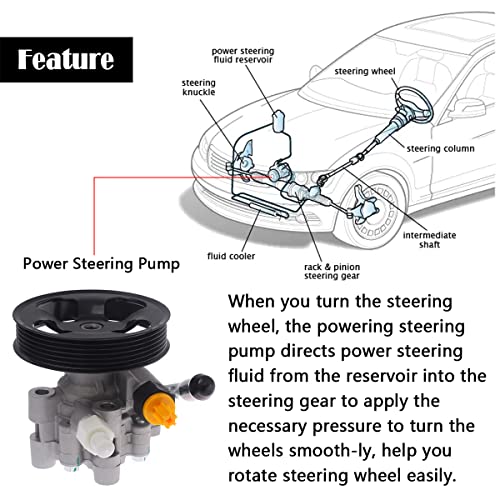 Feature

power steering fluid reservoir

steering knuckle

steering wheel

steering column

intermediate shaft

fluid cooler

rack & pinion steering gear

Power Steering Pump

When you turn the steering wheel, the powering steering pump directs power steering fluid from the reservoir into the steering gear to apply the necessary pressure to turn the wheels smooth-ly, help you rotate steering wheel easily.