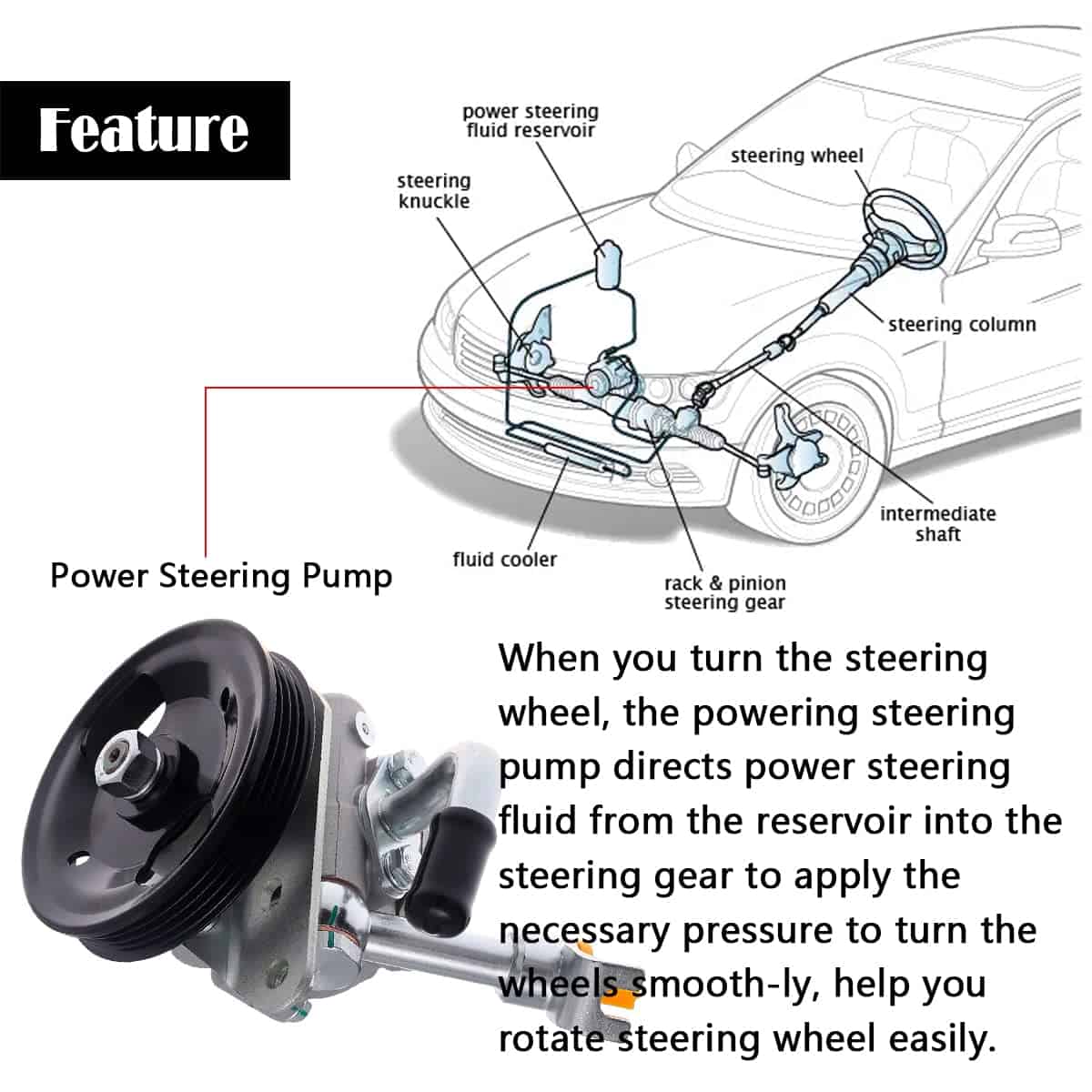 Feature

power steering fluid reservoir

steering knuckle

steering wheel

steering column

intermediate shaft

fluid cooler

rack & pinion steering gear

Power Steering Pump

When you turn the steering wheel, the powering steering pump directs power steering fluid from the reservoir into the steering gear to apply the necessary pressure to turn the wheels smooth-ly, help you rotate steering wheel easily.